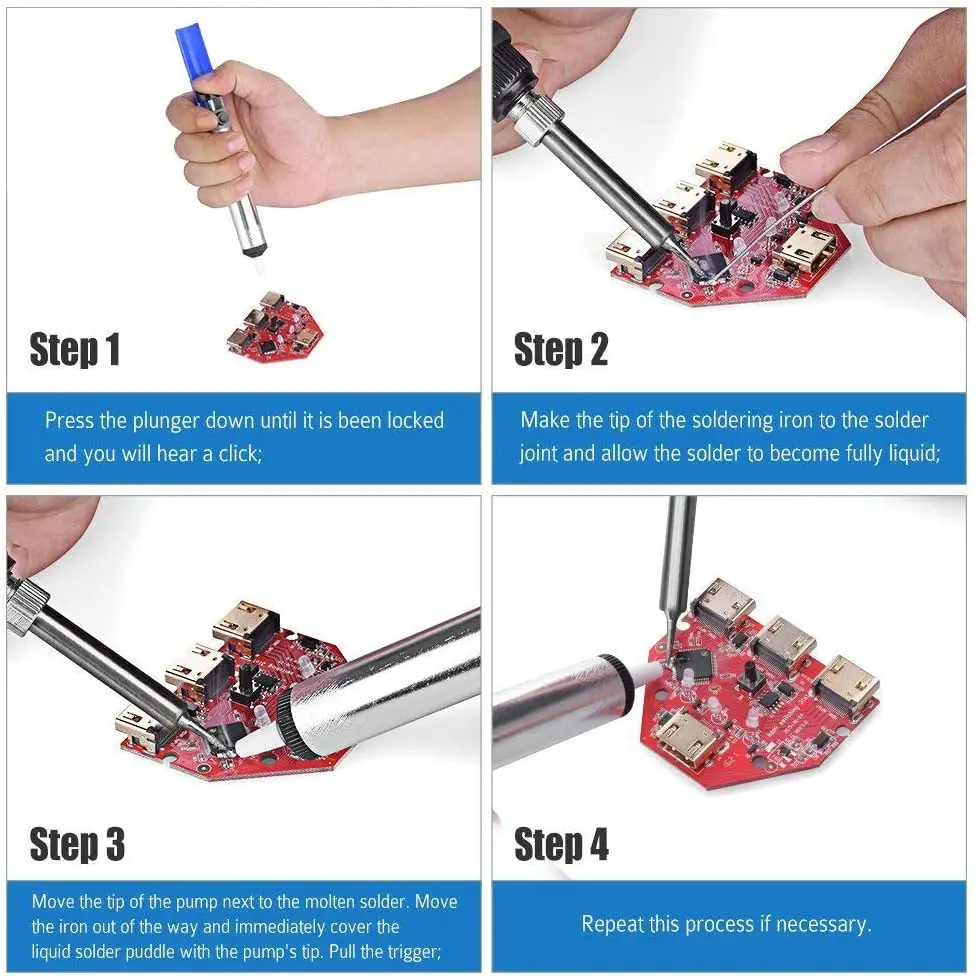 Step 1

Press the plunger down until it is been locked and you will hear a click;

Step 2

Make the tip of the soldering iron to the solder joint and allow the solder to become fully liquid;

Step 3

Move the tip of the pump next to the molten solder. Move the iron out of the way and immediately cover the liquid solder puddle with the pump's tip. Pull the trigger;

Step 4

Repeat this process if necessary.