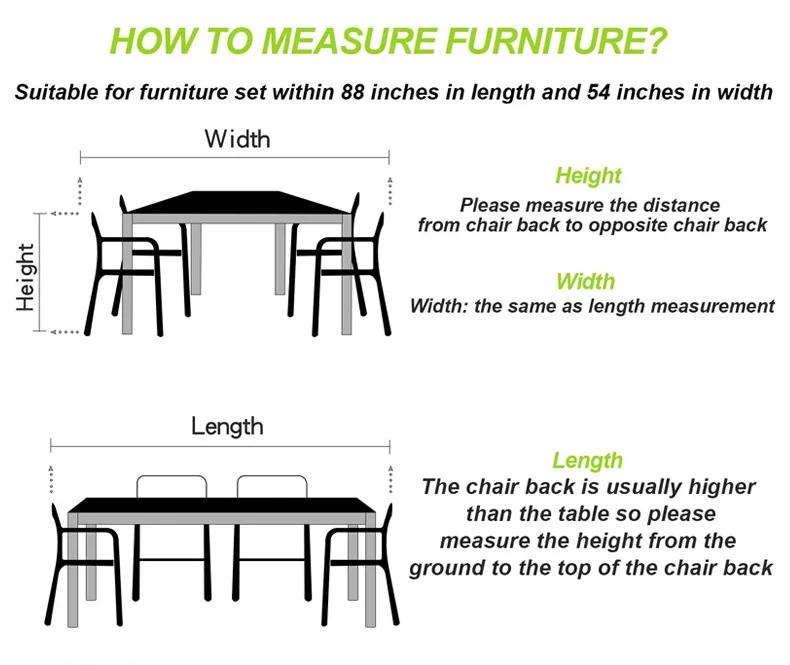 HOW TO MEASURE FURNITURE?

Suitable for furniture set within 88 inches in length and 54 inches in width

Width

Height

Height
Please measure the distance from chair back to opposite chair back

Width
Width: the same as length measurement

Length

Length
The chair back is usually higher than the table so please measure the height from the ground to the top of the chair back