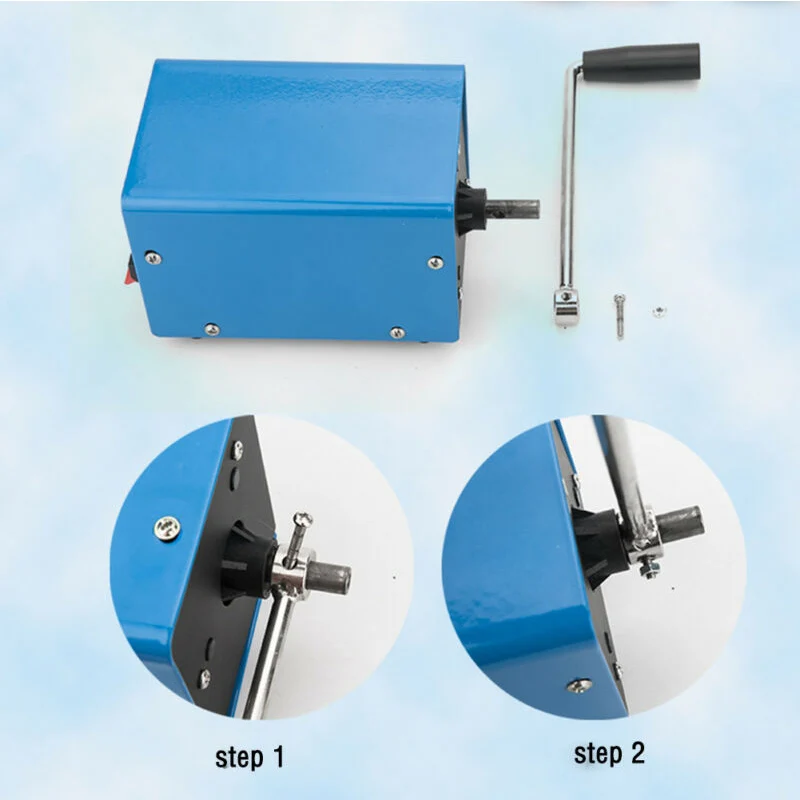 step 1

step 2