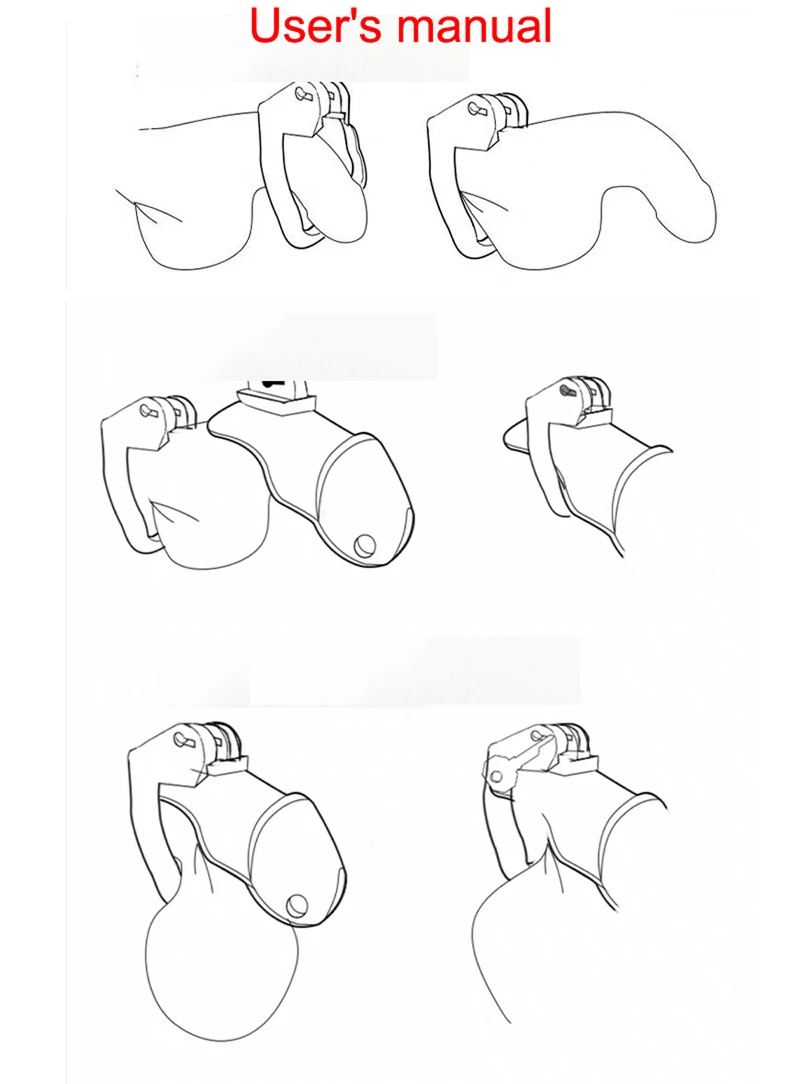 User's manual