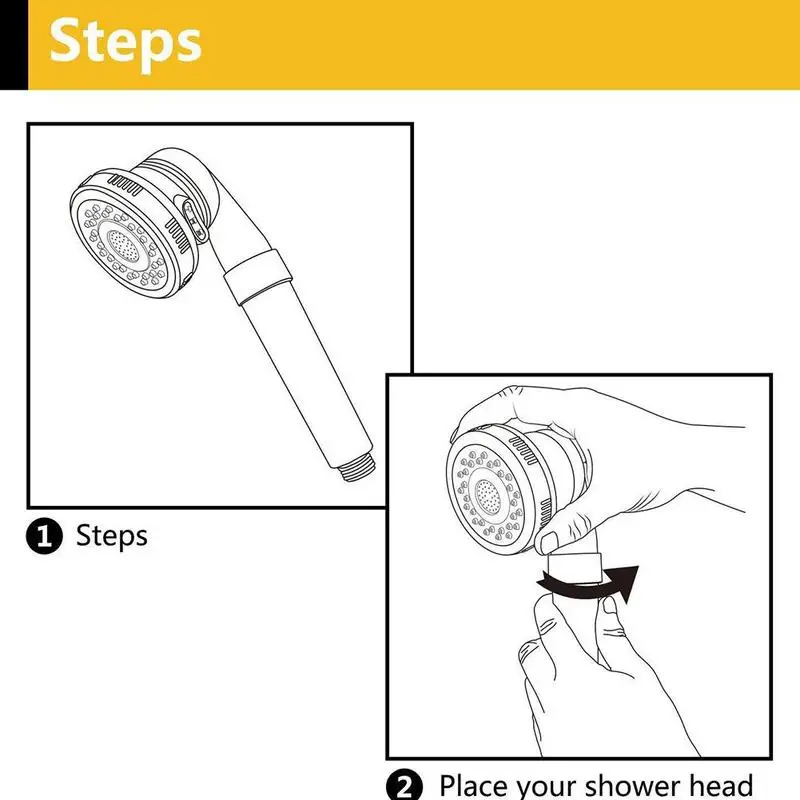 Steps

1 Steps

2 Place your shower head