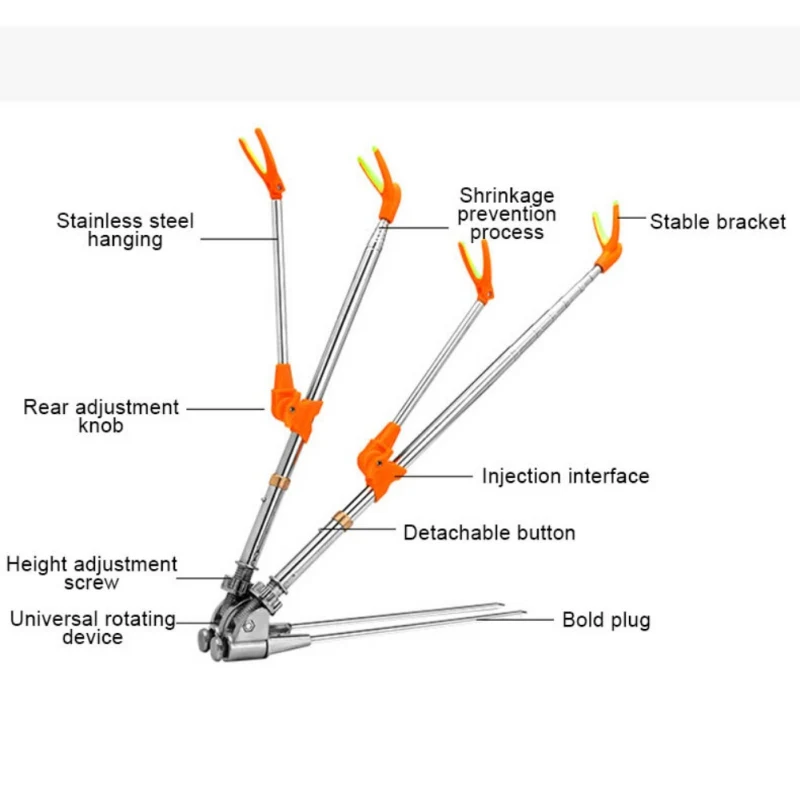 Stainless steel hanging

Shrinkage prevention process

Stable bracket

Rear adjustment knob

Injection interface

Detachable button

Height adjustment screw

Universal rotating device

Bold plug