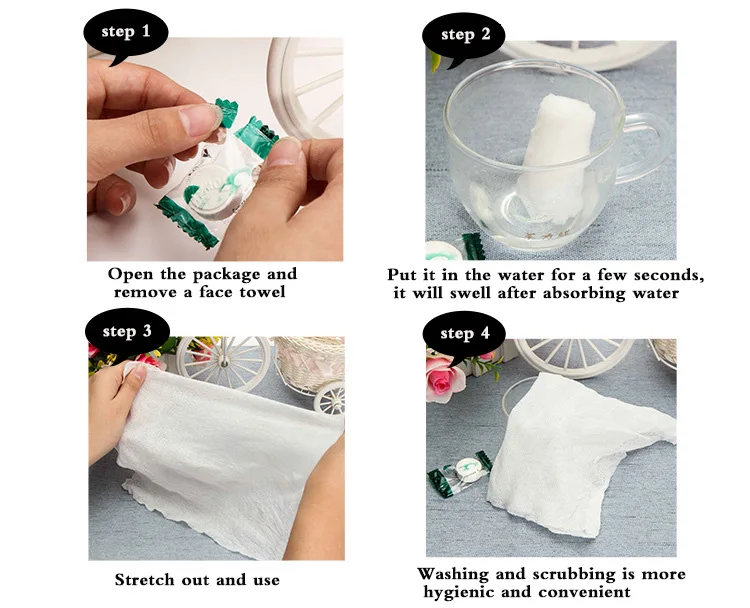 step 1

Open the package and remove a face towel

step 2

Put it in the water for a few seconds, it will swell after absorbing water

step 3

Stretch out and use

step 4

Washing and scrubbing is more hygienic and convenient