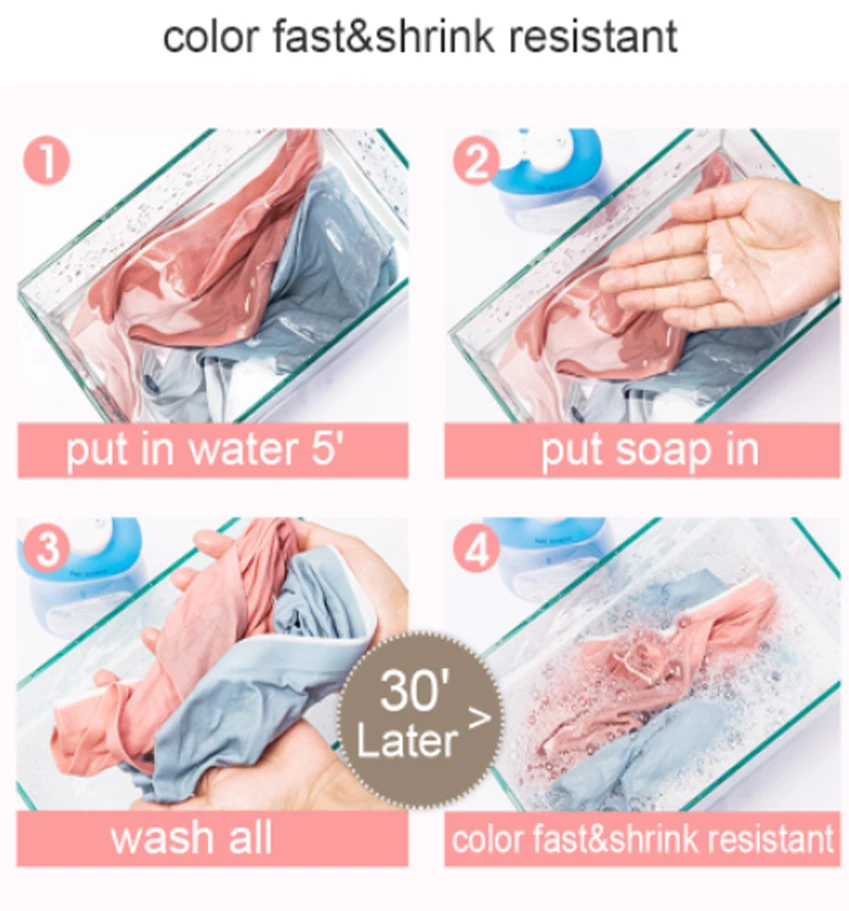 color fast&shrink resistant

1

put in water 5'

2

put soap in

3

wash all

30' Later >

4

color fast&shrink resistant