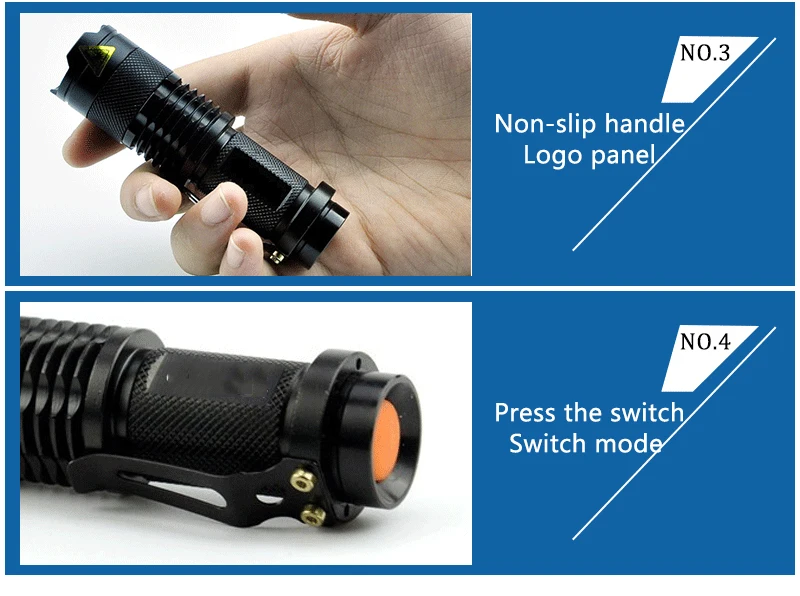 NO.3

Non-slip handle
Logo panel

NO.4

Press the switch
Switch mode