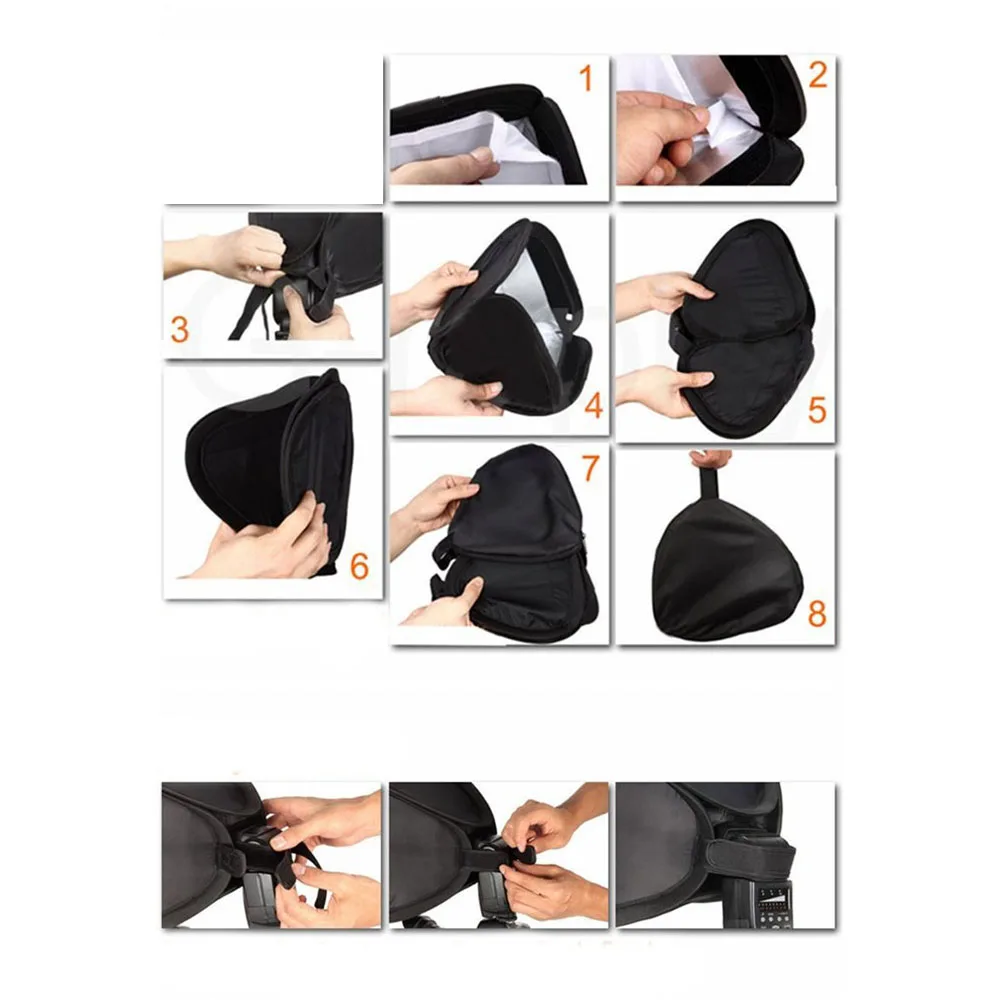 1
2
3
4
5
6
7
8