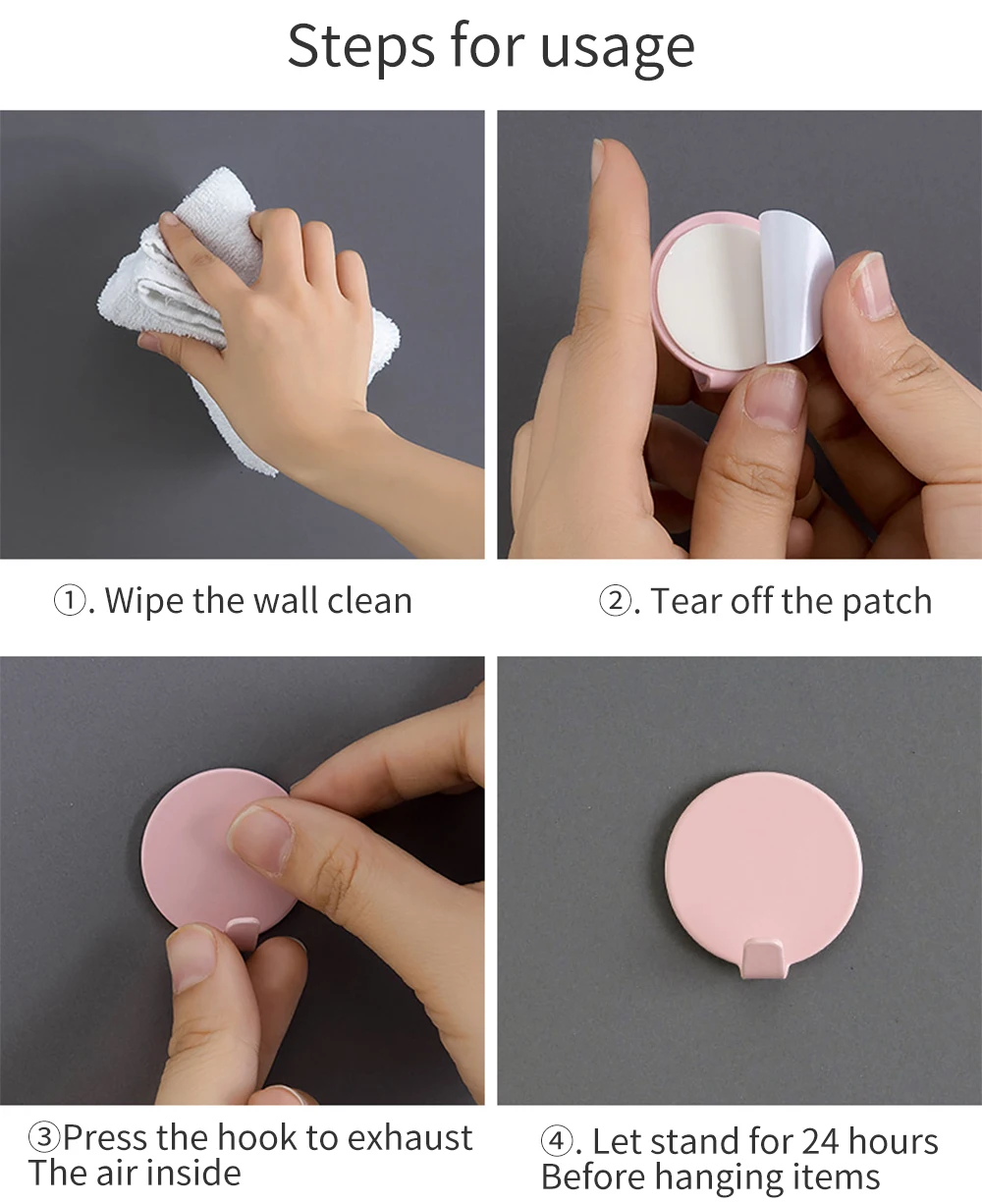 Steps for usage

①. Wipe the wall clean

②. Tear off the patch

③Press the hook to exhaust The air inside

④. Let stand for 24 hours Before hanging items