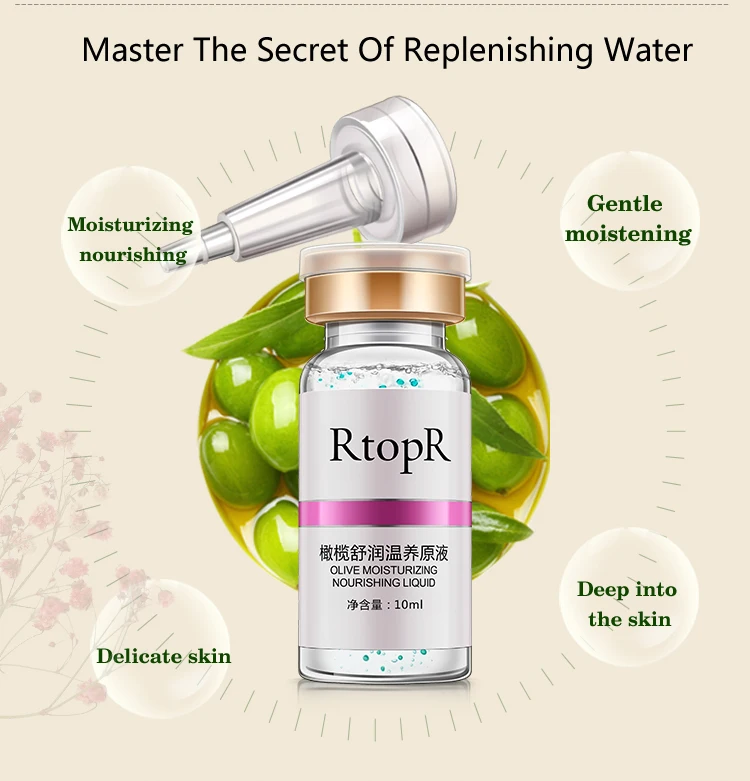 Master The Secret Of Replenishing Water

Moisturizing nourishing

Gentle moistening

RtopR

橄榄舒润温养原液
OLIVE MOISTURIZING NOURISHING LIQUID

净含量：10ml

Deep into the skin

Delicate skin