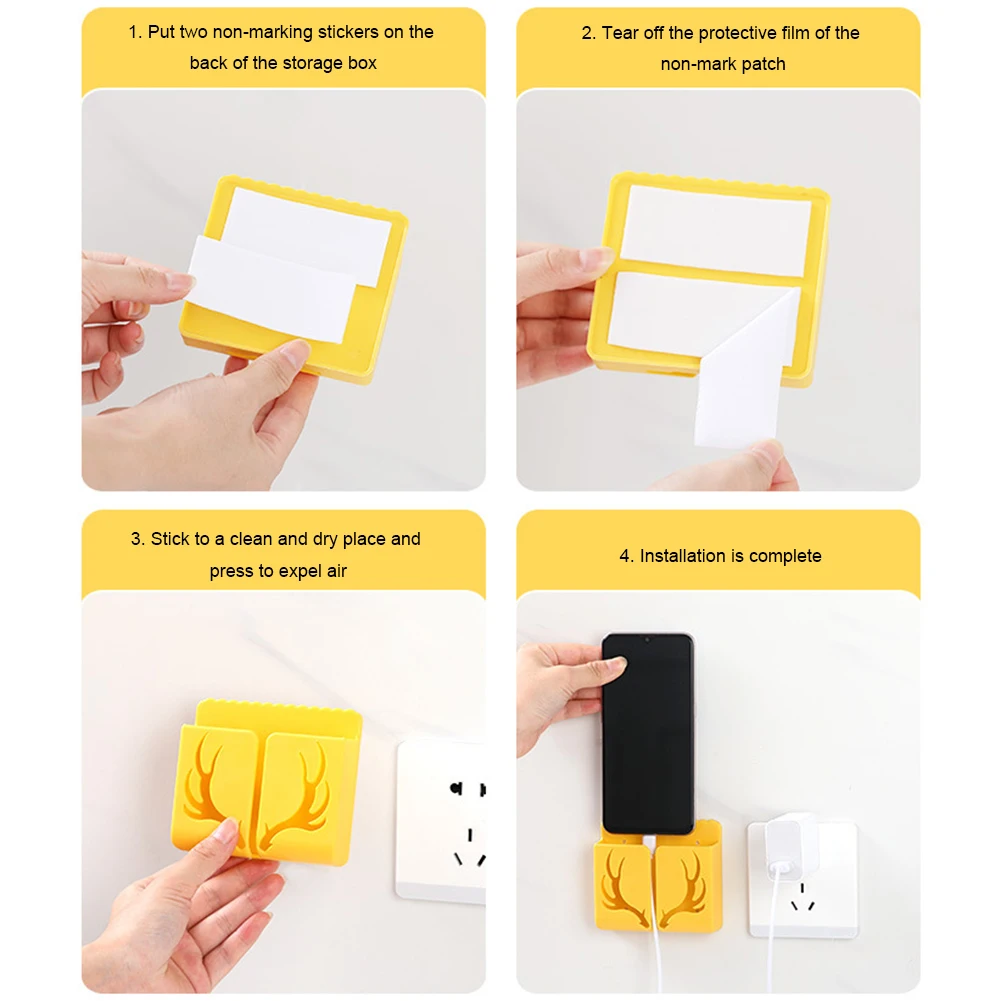 1. Put two non-marking stickers on the back of the storage box

2. Tear off the protective film of the non-mark patch

3. Stick to a clean and dry place and press to expel air

4. Installation is complete