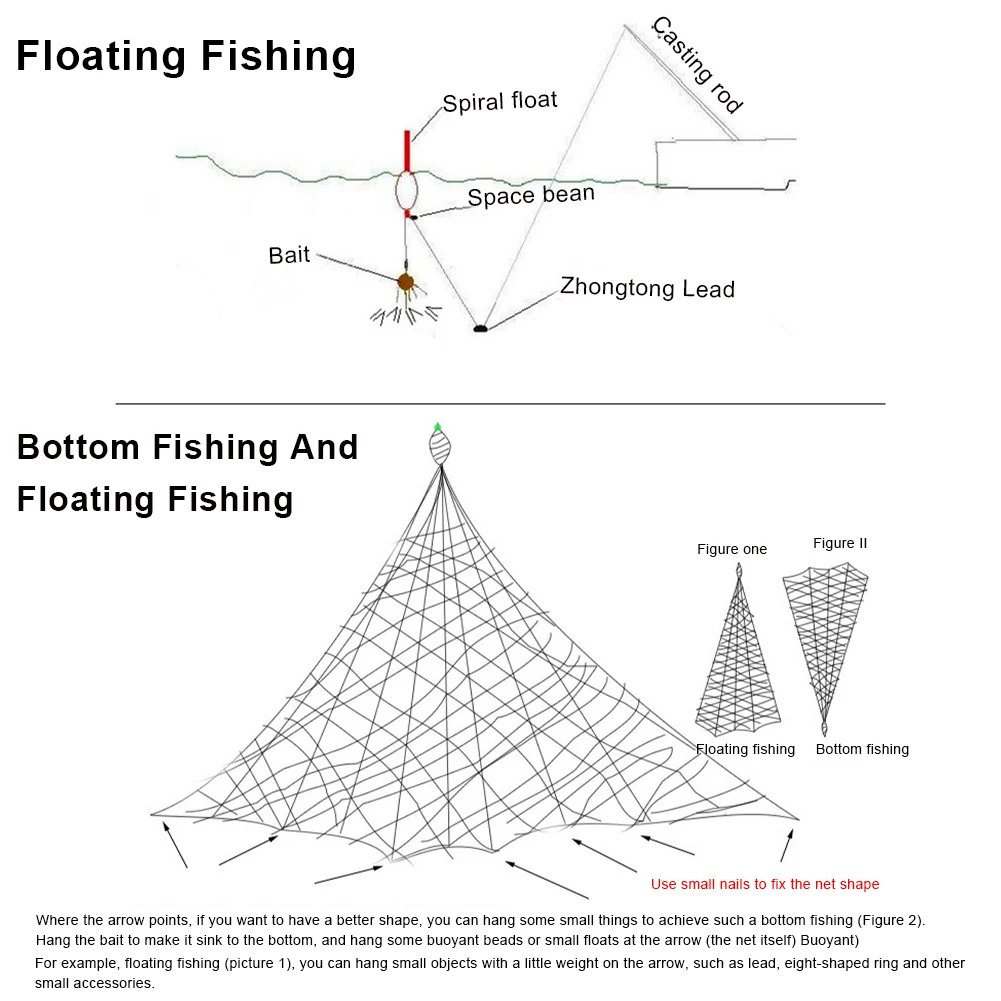 Floating Fishing

Casting rod

Spiral float

Space bean

Bait

Zhongtong Lead

Bottom Fishing And Floating Fishing

Figure one

Figure II

Floating fishing

Bottom fishing

Use small nails to fix the net shape

Where the arrow points, if you want to have a better shape, you can hang some small things to achieve such a bottom fishing (Figure 2). Hang the bait to make it sink to the bottom, and hang some buoyant beads or small floats at the arrow (the net itself) Buoyant)

For example, floating fishing (picture 1), you can hang small objects with a little weight on the arrow, such as lead, eight-shaped ring and other small accessories.