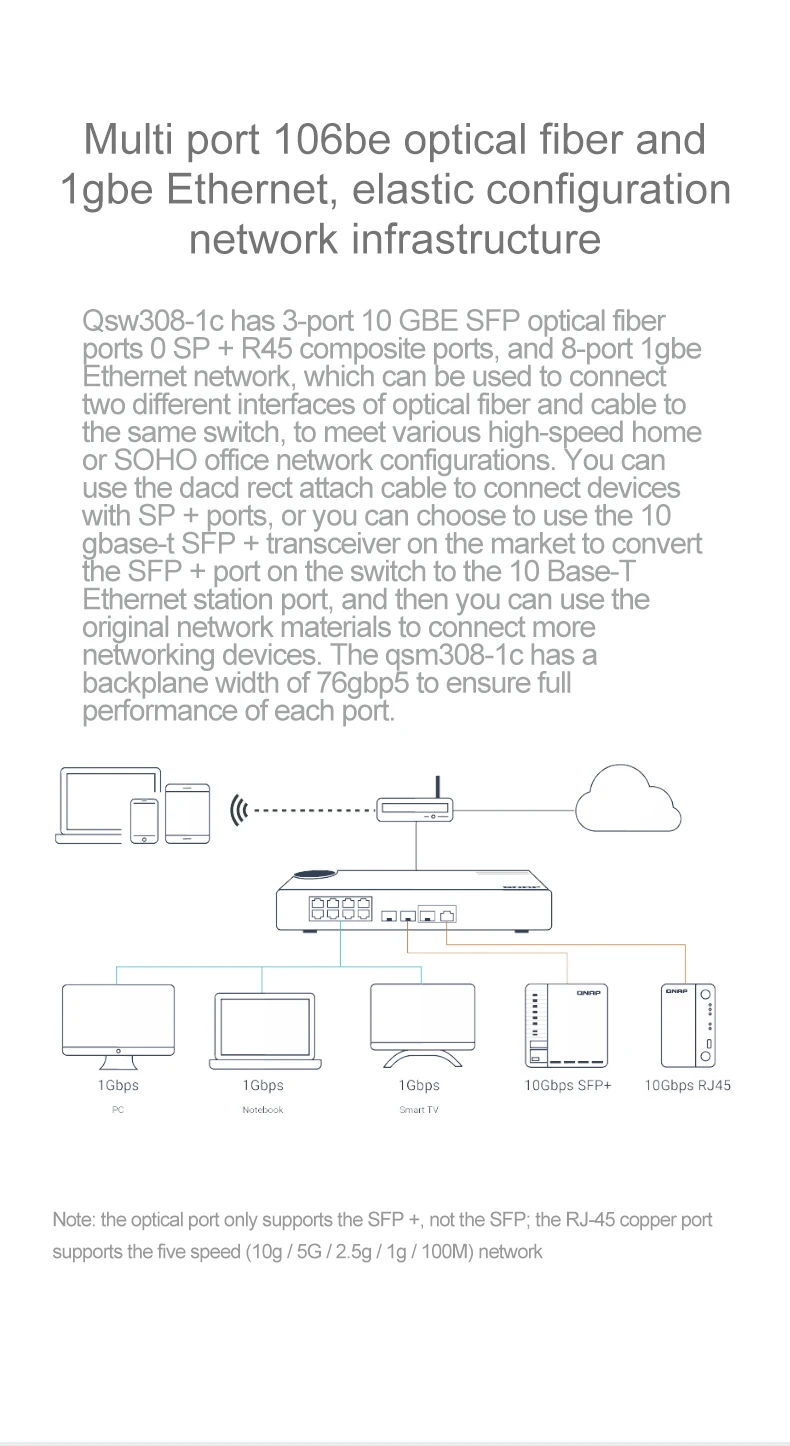 Multi port 106be optical fiber and 1gbe Ethernet, elastic configuration network infrastructure

Qsw308-1c has 3-port 10 GBE SFP optical fiber ports 0 SP + R45 composite ports, and 8-port 1gbe Ethernet network, which can be used to connect two different interfaces of optical fiber and cable to the same switch, to meet various high-speed home or SOHO office network configurations. You can use the dacd rect attach cable to connect devices with SP + ports, or you can choose to use the 10 gbase-t SFP + transceiver on the market to convert the SFP + port on the switch to the 10 Base-T Ethernet station port, and then you can use the original network materials to connect more networking devices. The qsm308-1c has a backplane width of 76gbp5 to ensure full performance of each port.

QNAP

QNAP

QNAP

1Gbps
PC

1Gbps
Notebook

1Gbps
Smart TV

10Gbps SFP+

10Gbps RJ45

Note: the optical port only supports the SFP +, not the SFP; the RJ-45 copper port supports the five speed (10g / 5G / 2.5g / 1g / 100M) network