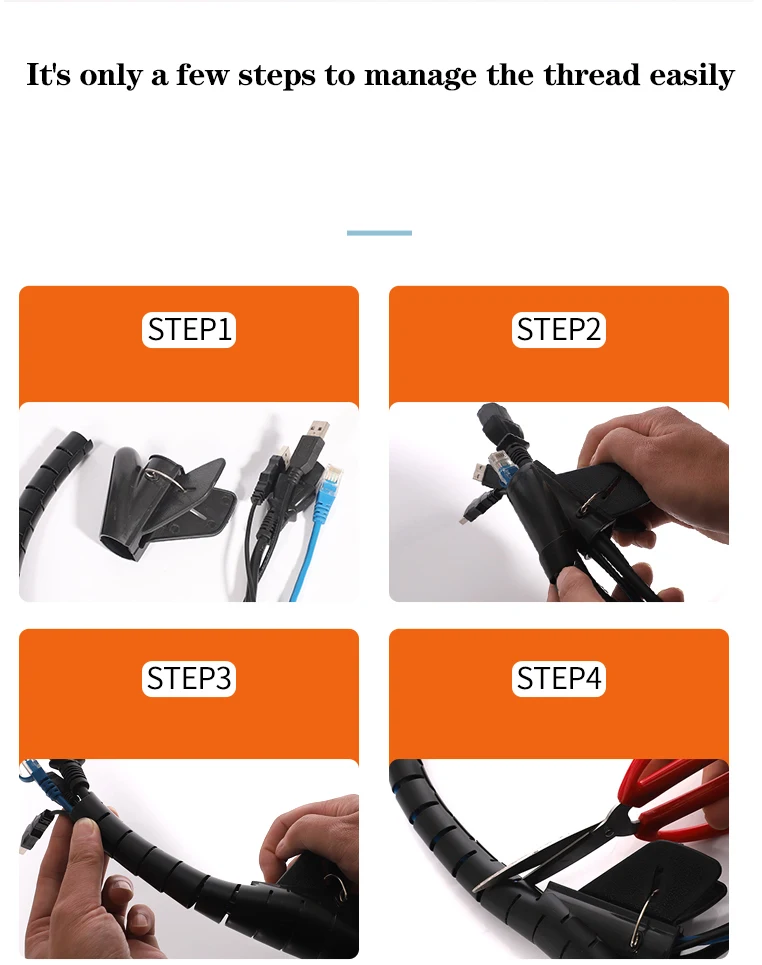 It's only a few steps to manage the thread easily

STEP1

STEP2

STEP3

STEP4