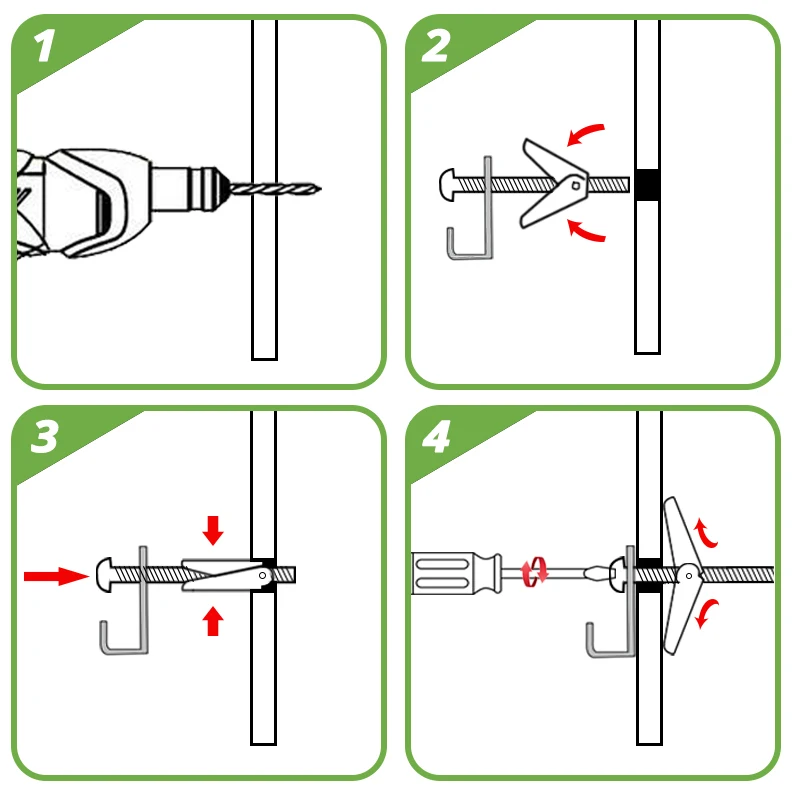 1

2

3

4