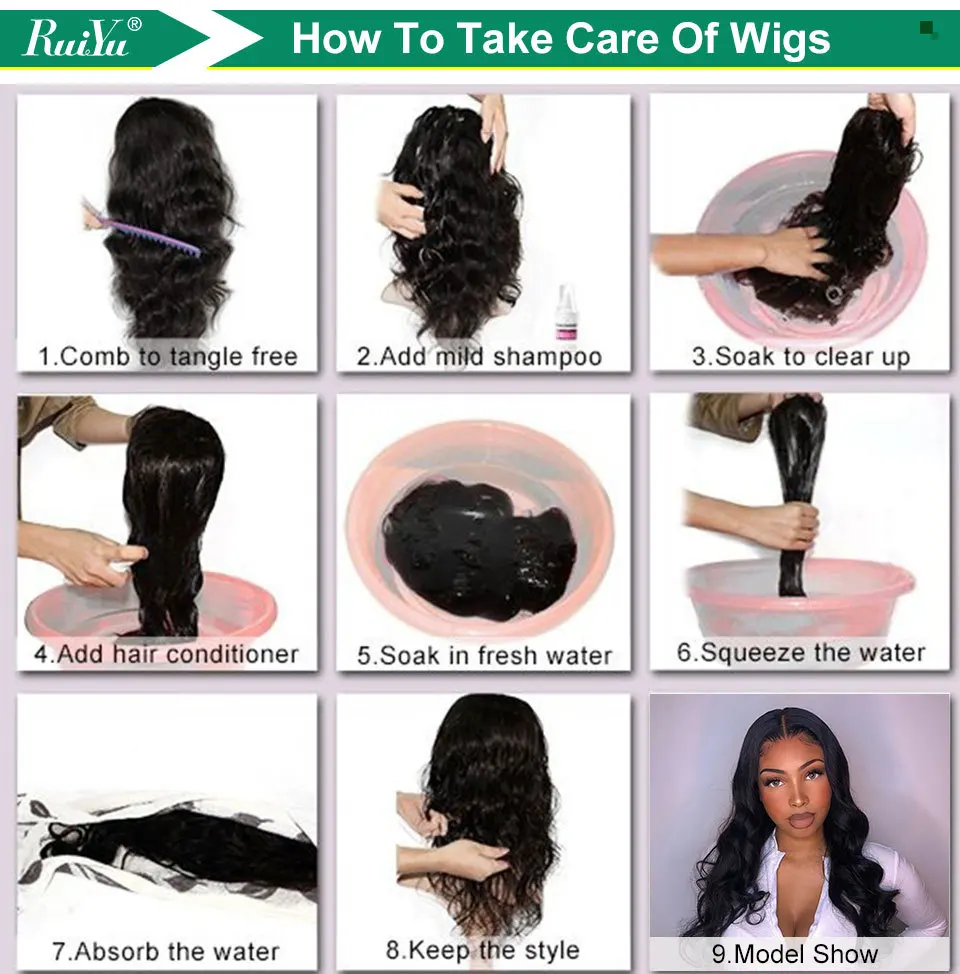 RuiYu®

How To Take Care Of Wigs

1.Comb to tangle free

2.Add mild shampoo

3.Soak to clear up

4.Add hair conditioner

5.Soak in fresh water

6.Squeeze the water

7.Absorb the water

8.Keep the style

9.Model Show