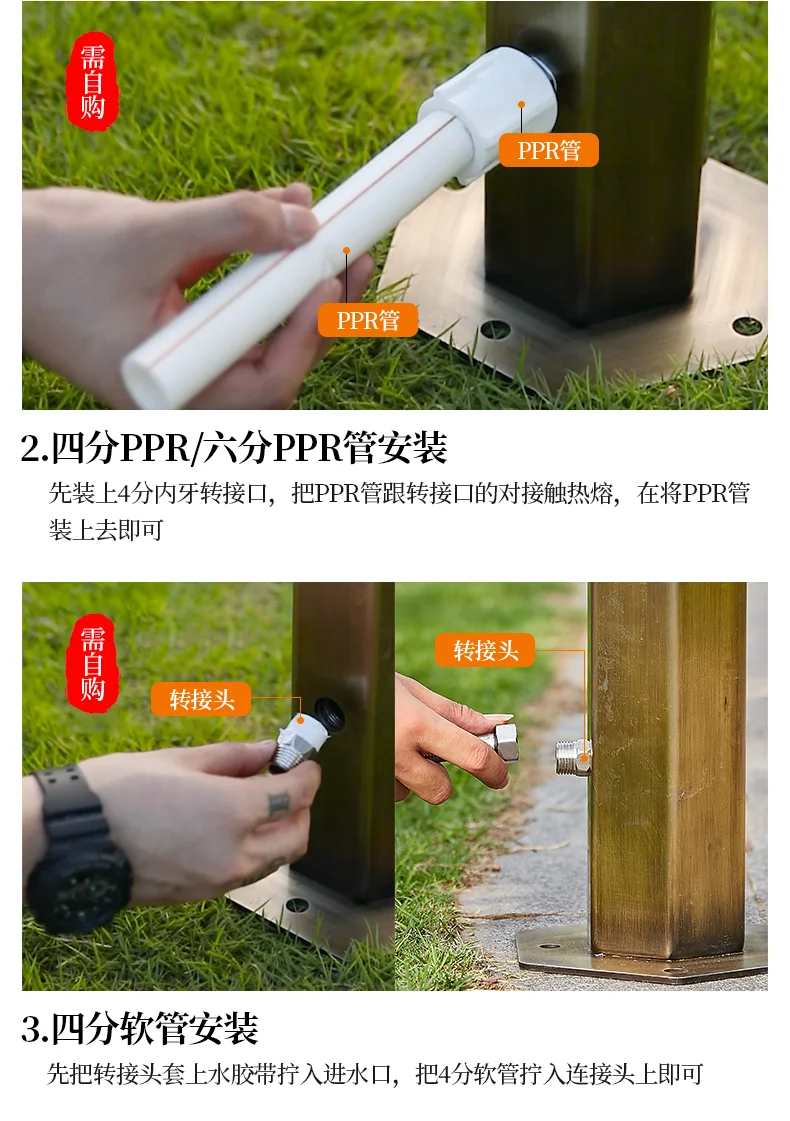 需自购

PPR管

PPR管

2.四分PPR/六分PPR管安装

先装上4分内牙转接口，把PPR管跟转接口的对接触热熔，在将PPR管装上去即可

需自购

转接头

转接头

3.四分软管安装

先把转接头套上水胶带拧入进水口，把4分软管拧入连接头上即可