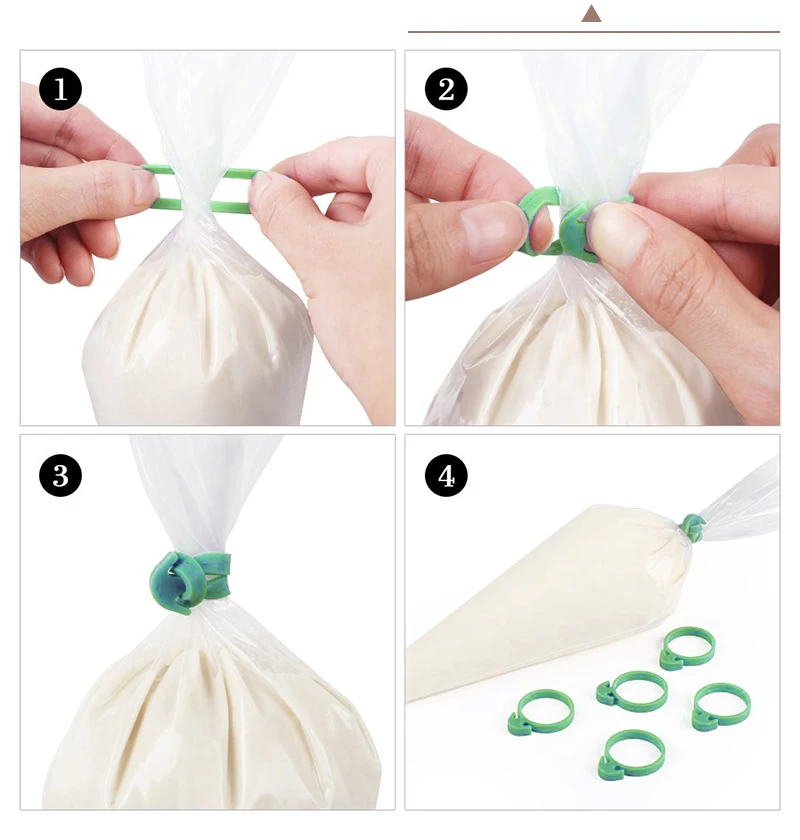 1

2

3

4