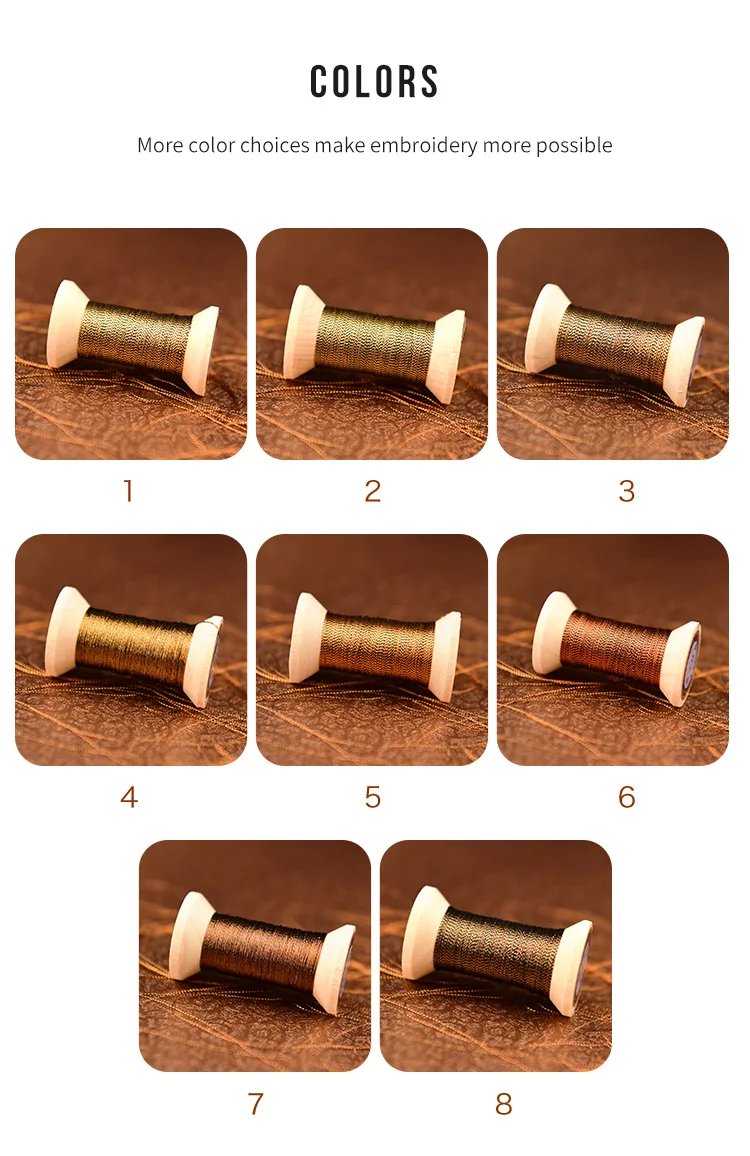 COLORS

More color choices make embroidery more possible

1

2

3

4

5

6

7

8