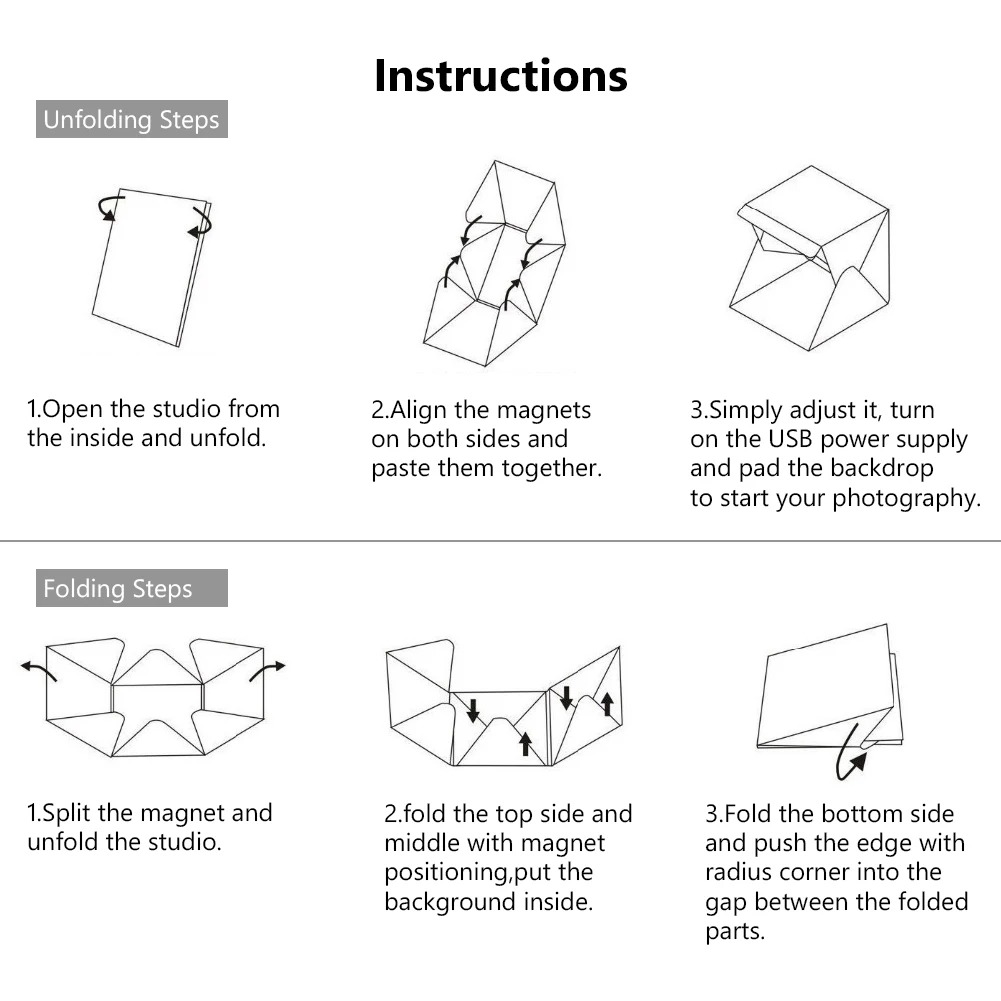 Instructions

Unfolding Steps

1.Open the studio from the inside and unfold.

2.Align the magnets on both sides and paste them together.

3.Simply adjust it, turn on the USB power supply and pad the backdrop to start your photography.

Folding Steps

1.Split the magnet and unfold the studio.

2.fold the top side and middle with magnet positioning,put the background inside.

3.Fold the bottom side and push the edge with radius corner into the gap between the folded parts.