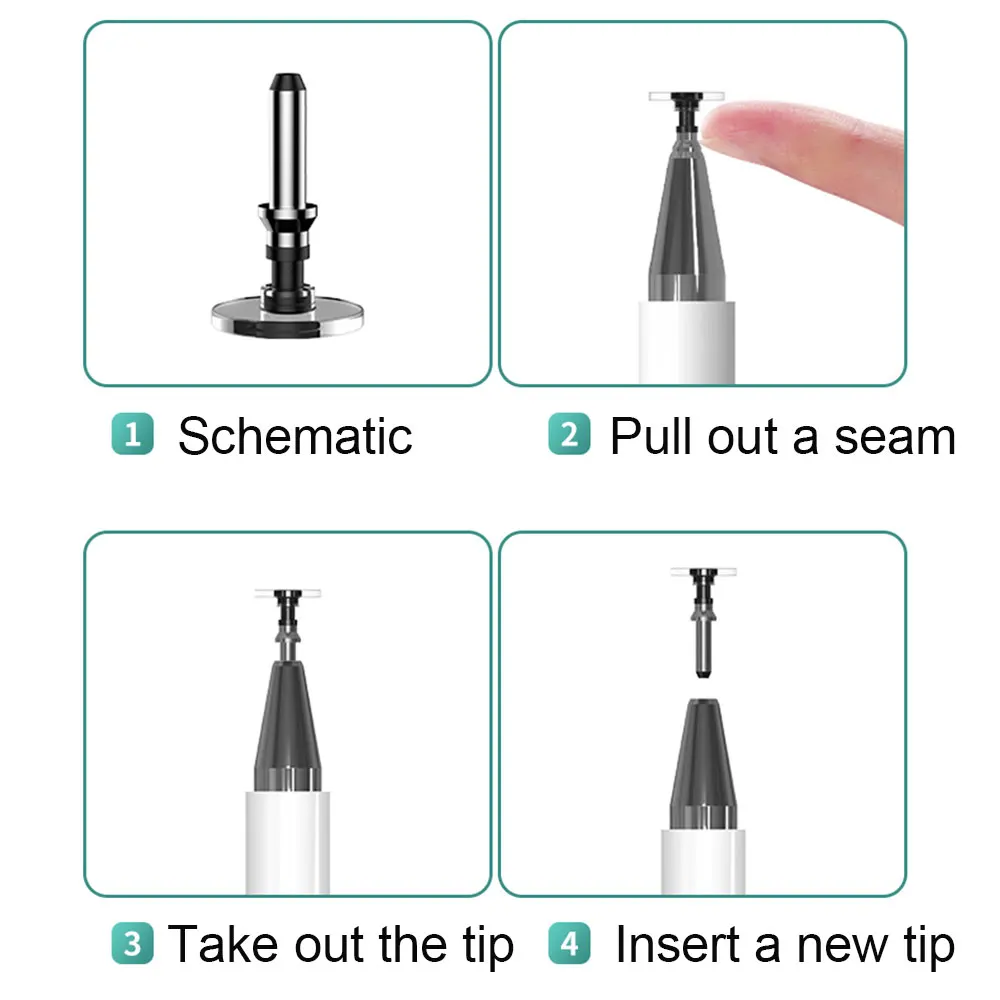 1 Schematic

2 Pull out a seam

3 Take out the tip

4 Insert a new tip