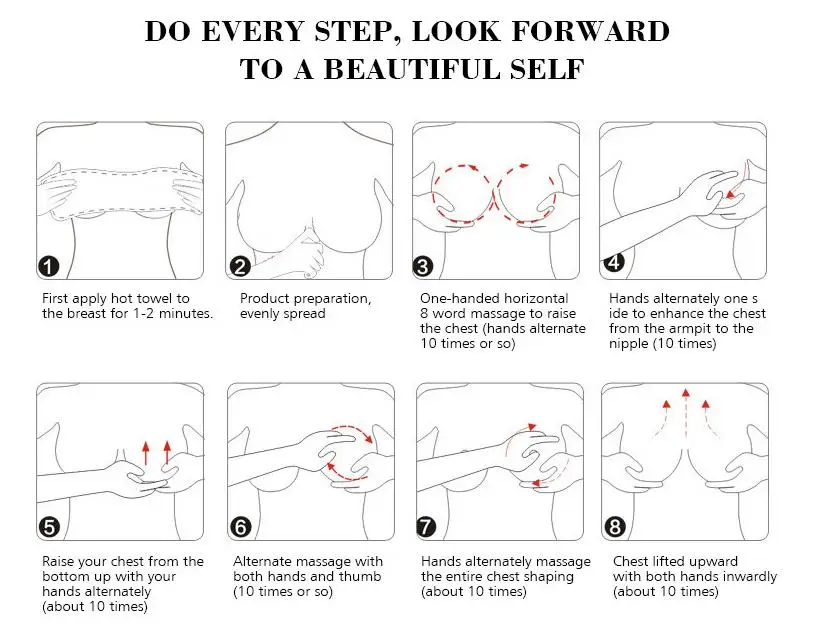 DO EVERY STEP, LOOK FORWARD TO A BEAUTIFUL SELF

1

First apply hot towel to the breast for 1-2 minutes.

2

Product preparation, evenly spread

3

One-handed horizontal 8 word massage to raise the chest (hands alternate 10 times or so)

4

Hands alternately one s ide to enhance the chest from the armpit to the nipple (10 times)

5

Raise your chest from the bottom up with your hands alternately (about 10 times)

6

Alternate massage with both hands and thumb (10 times or so)

7

Hands alternately massage the entire chest shaping (about 10 times)

8

Chest lifted upward with both hands inwardly (about 10 times)