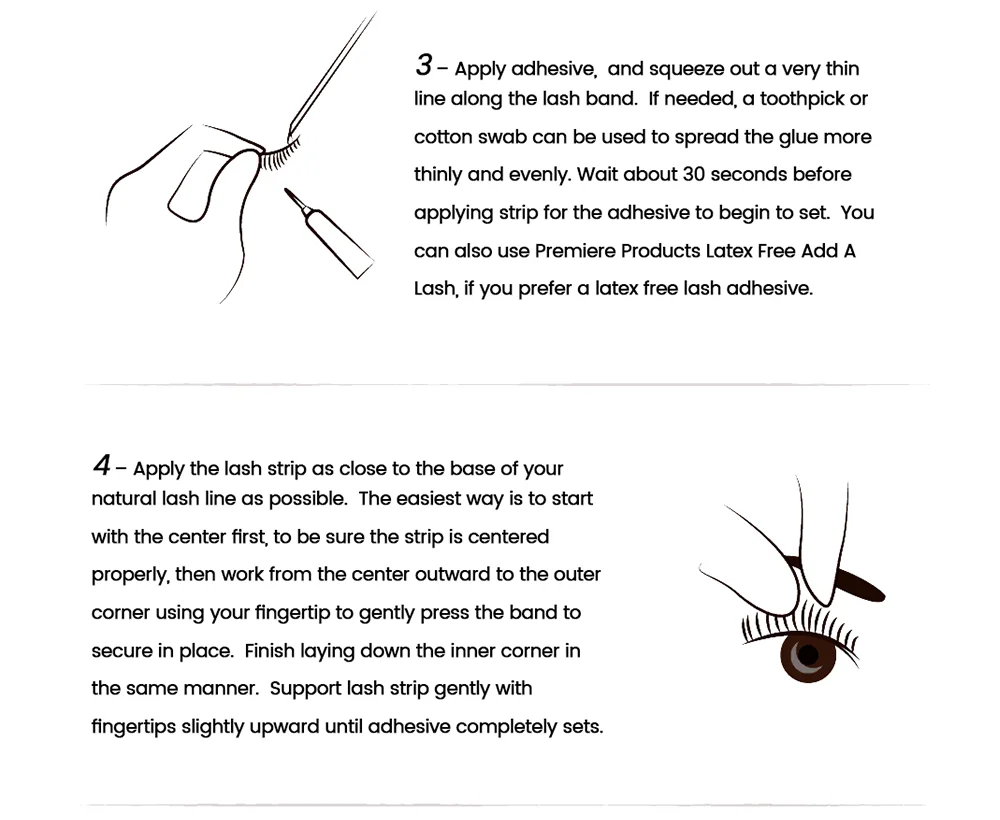 3 – Apply adhesive, and squeeze out a very thin line along the lash band. If needed, a toothpick or cotton swab can be used to spread the glue more thinly and evenly. Wait about 30 seconds before applying strip for the adhesive to begin to set. You can also use Premiere Products Latex Free Add A Lash, if you prefer a latex free lash adhesive.

4 – Apply the lash strip as close to the base of your natural lash line as possible. The easiest way is to start with the center first, to be sure the strip is centered properly, then work from the center outward to the outer corner using your fingertip to gently press the band to secure in place. Finish laying down the inner corner in the same manner. Support lash strip gently with fingertips slightly upward until adhesive completely sets.