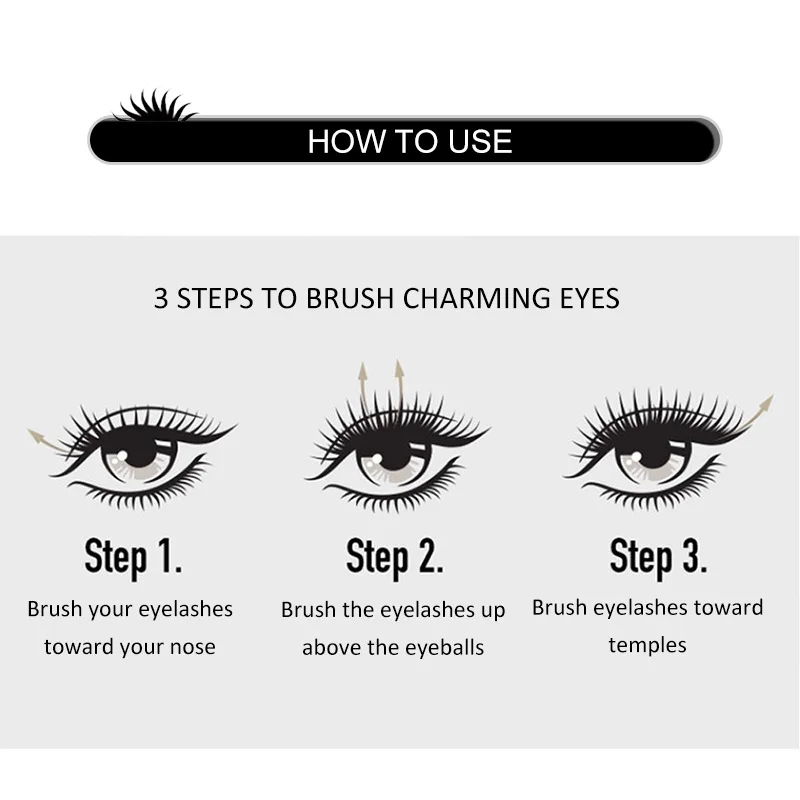 HOW TO USE

3 STEPS TO BRUSH CHARMING EYES

Step 1.
Brush your eyelashes toward your nose

Step 2.
Brush the eyelashes up above the eyeballs

Step 3.
Brush eyelashes toward temples