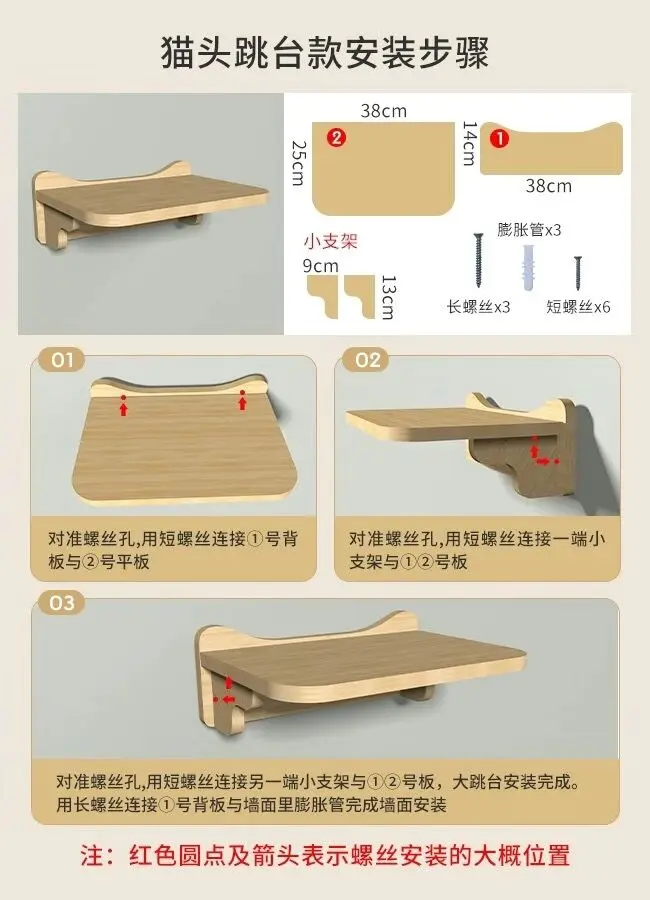 猫头跳台款安装步骤

38cm
25cm
2
14cm
1
38cm

小支架
9cm
13cm

膨胀管x3
长螺丝x3
短螺丝x6

01
对准螺丝孔,用短螺丝连接①号背板与②号平板

02
对准螺丝孔,用短螺丝连接一端小支架与①②号板

03
对准螺丝孔,用短螺丝连接另一端小支架与①②号板，大跳台安装完成。
用长螺丝连接①号背板与墙面里膨胀管完成墙面安装

注：红色圆点及箭头表示螺丝安装的大概位置