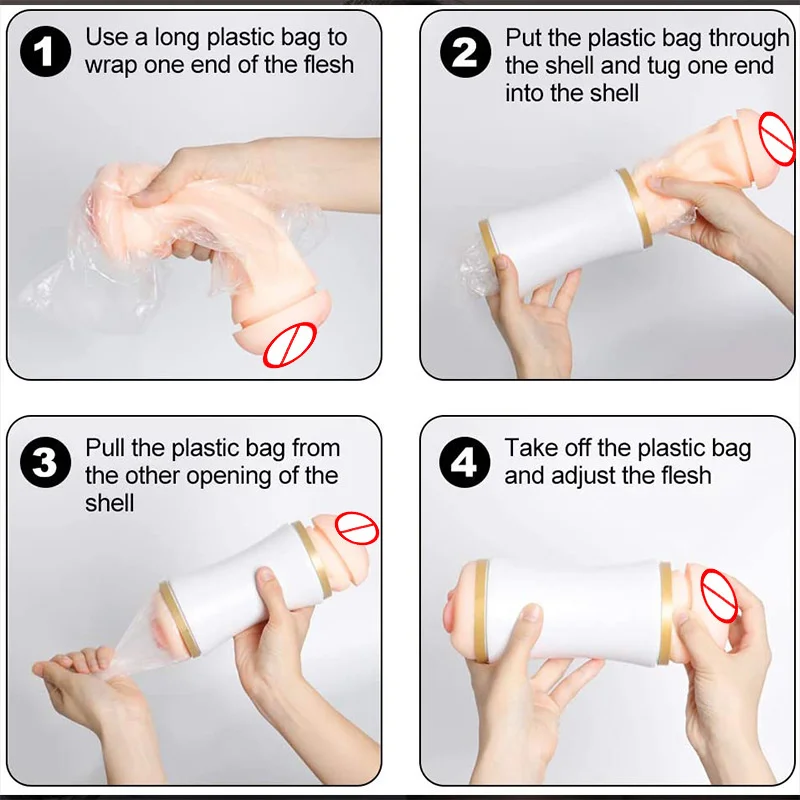 1 Use a long plastic bag to wrap one end of the flesh

2 Put the plastic bag through the shell and tug one end into the shell

3 Pull the plastic bag from the other opening of the shell

4 Take off the plastic bag and adjust the flesh