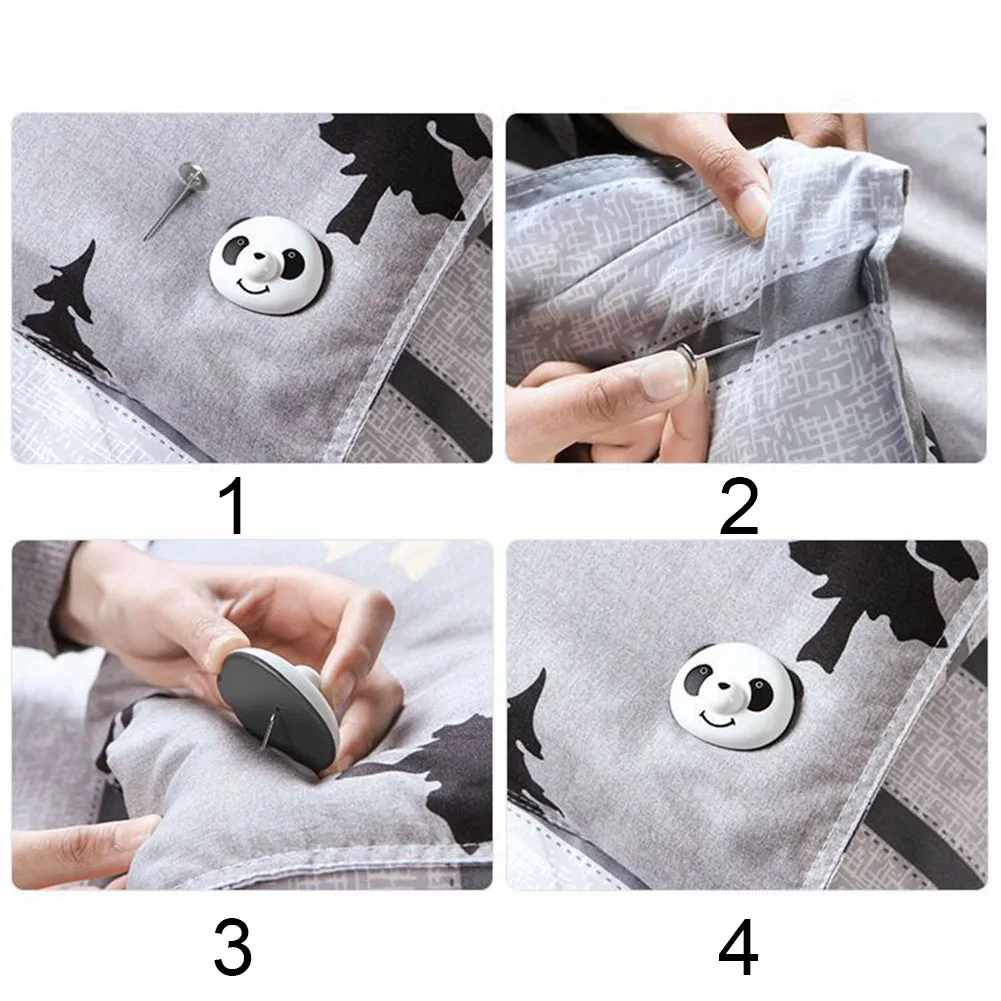 1

2

3

4