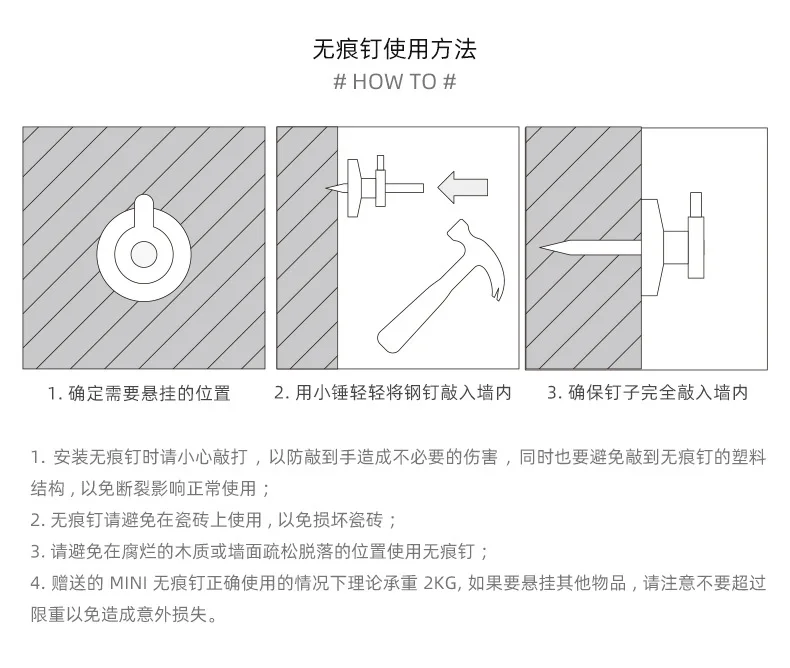 无痕钉使用方法

# HOW TO #

1. 确定需要悬挂的位置

2. 用小锤轻轻将钢钉敲入墙内

3. 确保钉子完全敲入墙内

1. 安装无痕钉时请小心敲打，以防敲到手造成不必要的伤害，同时也要避免敲到无痕钉的塑料结构，以免断裂影响正常使用；

2. 无痕钉请避免在瓷砖上使用，以免损坏瓷砖；

3. 请避免在腐烂的木质或墙面疏松脱落的位置使用无痕钉；

4. 赠送的 MINI 无痕钉正确使用的情况下理论承重 2KG, 如果要悬挂其他物品，请注意不要超过限重以免造成意外损失。