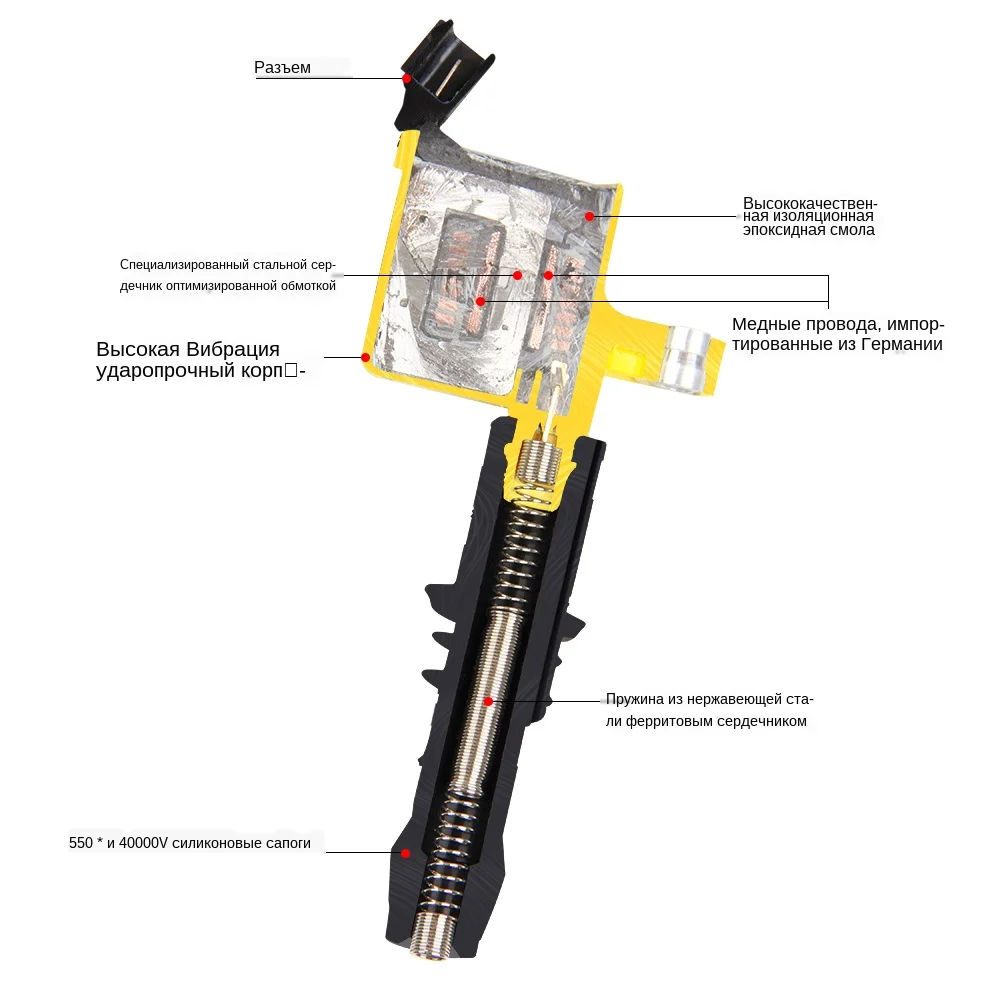 Разъем

Высококачественная изоляционная эпоксидная смола

Специализированный стальной сердечник оптимизированной обмоткой

Медные провода, импортированные из Германии

Высокая Вибрация ударопрочный корп□-

Пружина из нержавеющей стали ферритовым сердечником

550 * и 40000V силиконовые сапоги