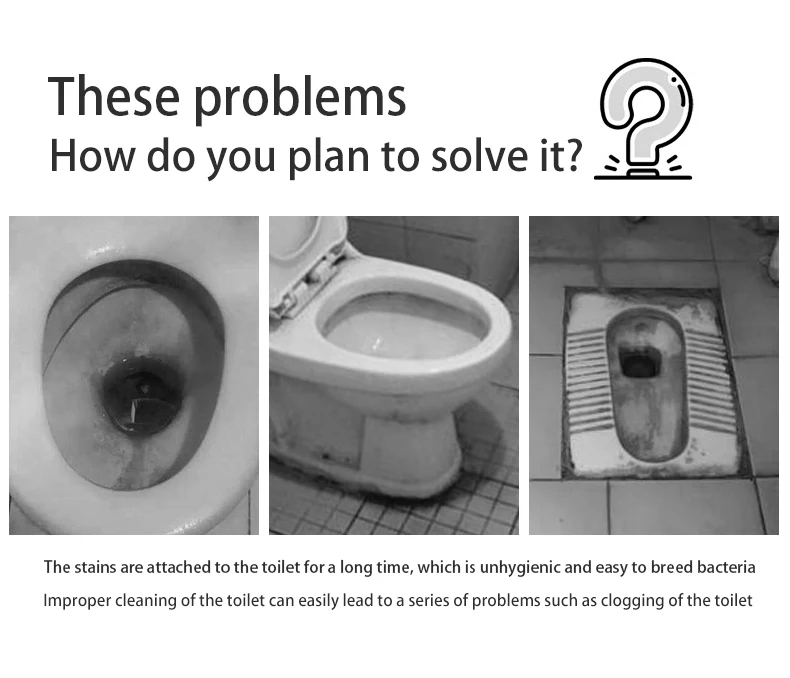 These problems
How do you plan to solve it?

The stains are attached to the toilet for a long time, which is unhygienic and easy to breed bacteria
Improper cleaning of the toilet can easily lead to a series of problems such as clogging of the toilet