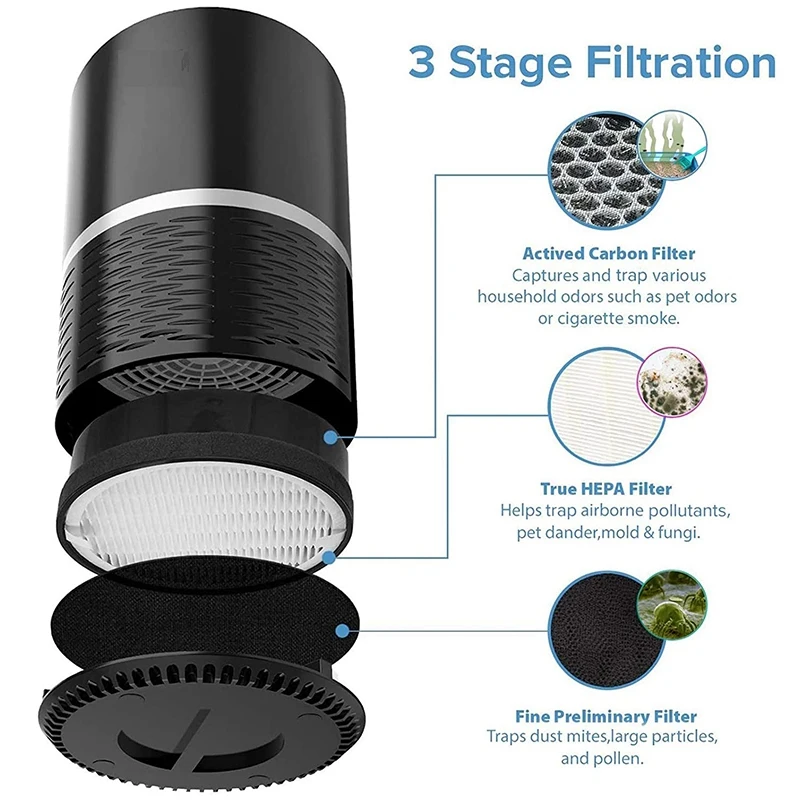 3 Stage Filtration

Actived Carbon Filter
Captures and trap various household odors such as pet odors or cigarette smoke.

True HEPA Filter
Helps trap airborne pollutants, pet dander,mold & fungi.

Fine Preliminary Filter
Traps dust mites,large particles, and pollen.