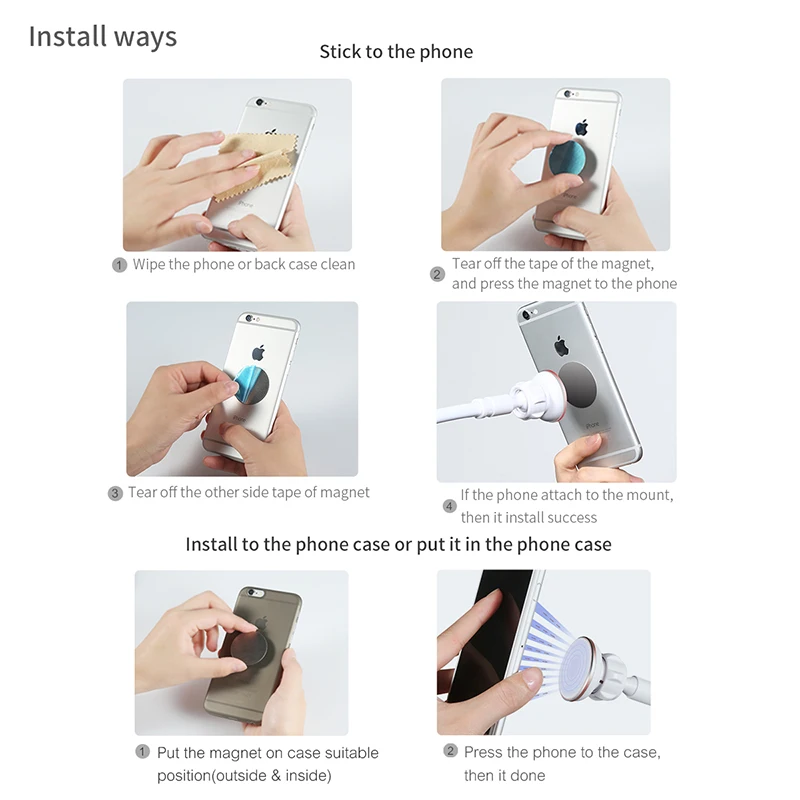 Install ways

Stick to the phone

1 Wipe the phone or back case clean

2 Tear off the tape of the magnet, and press the magnet to the phone

3 Tear off the other side tape of magnet

4 If the phone attach to the mount, then it install success

Install to the phone case or put it in the phone case

1 Put the magnet on case suitable position(outside & inside)

2 Press the phone to the case, then it done