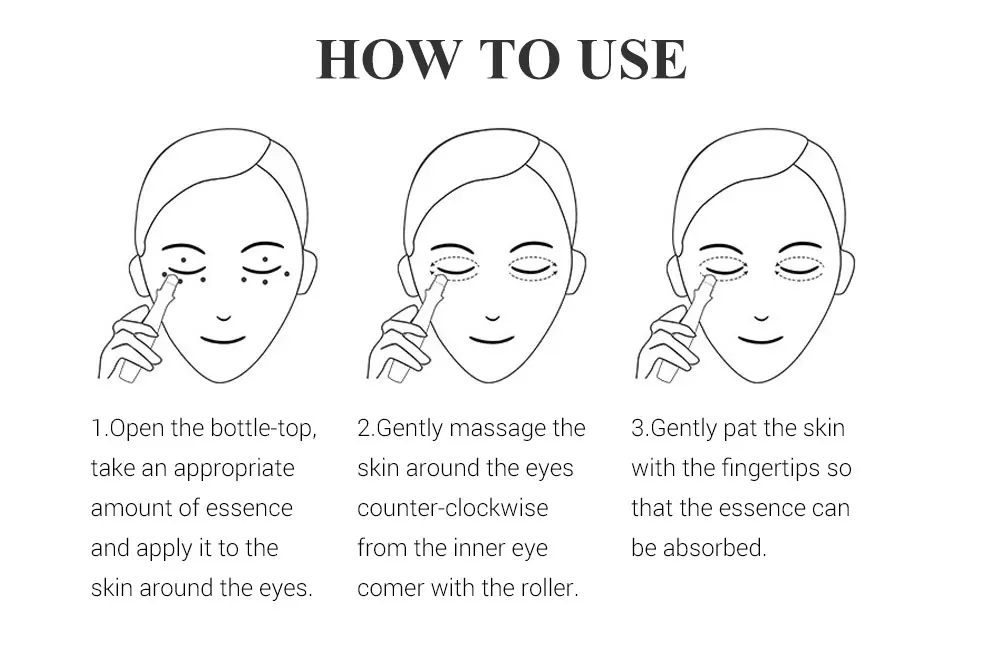 HOW TO USE

1.Open the bottle-top, take an appropriate amount of essence and apply it to the skin around the eyes.

2.Gently massage the skin around the eyes counter-clockwise from the inner eye comer with the roller.

3.Gently pat the skin with the fingertips so that the essence can be absorbed.