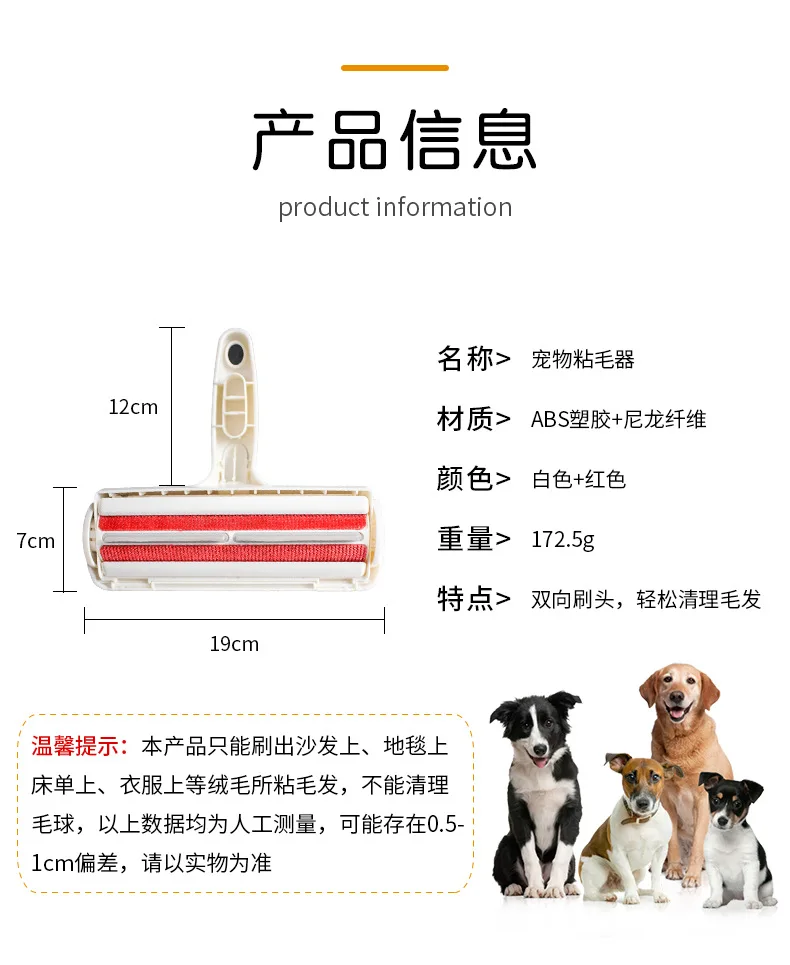 产品信息

product information

12cm

7cm

19cm

名称> 宠物粘毛器

材质> ABS塑胶+尼龙纤维

颜色> 白色+红色

重量> 172.5g

特点> 双向刷头，轻松清理毛发

温馨提示：本产品只能刷出沙发上、地毯上床单上、衣服上等绒毛所粘毛发，不能清理毛球，以上数据均为人工测量，可能存在0.5-1cm偏差，请以实物为准