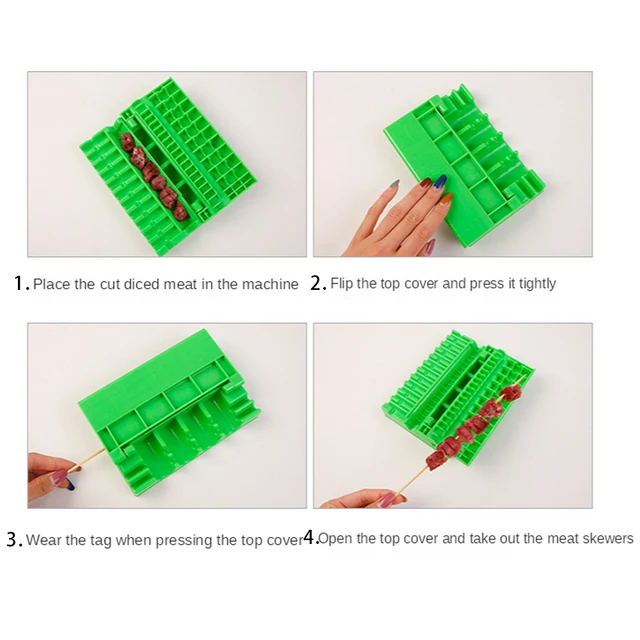 1. Place the cut diced meat in the machine

2. Flip the top cover and press it tightly

3. Wear the tag when pressing the top cover

4. Open the top cover and take out the meat skewers