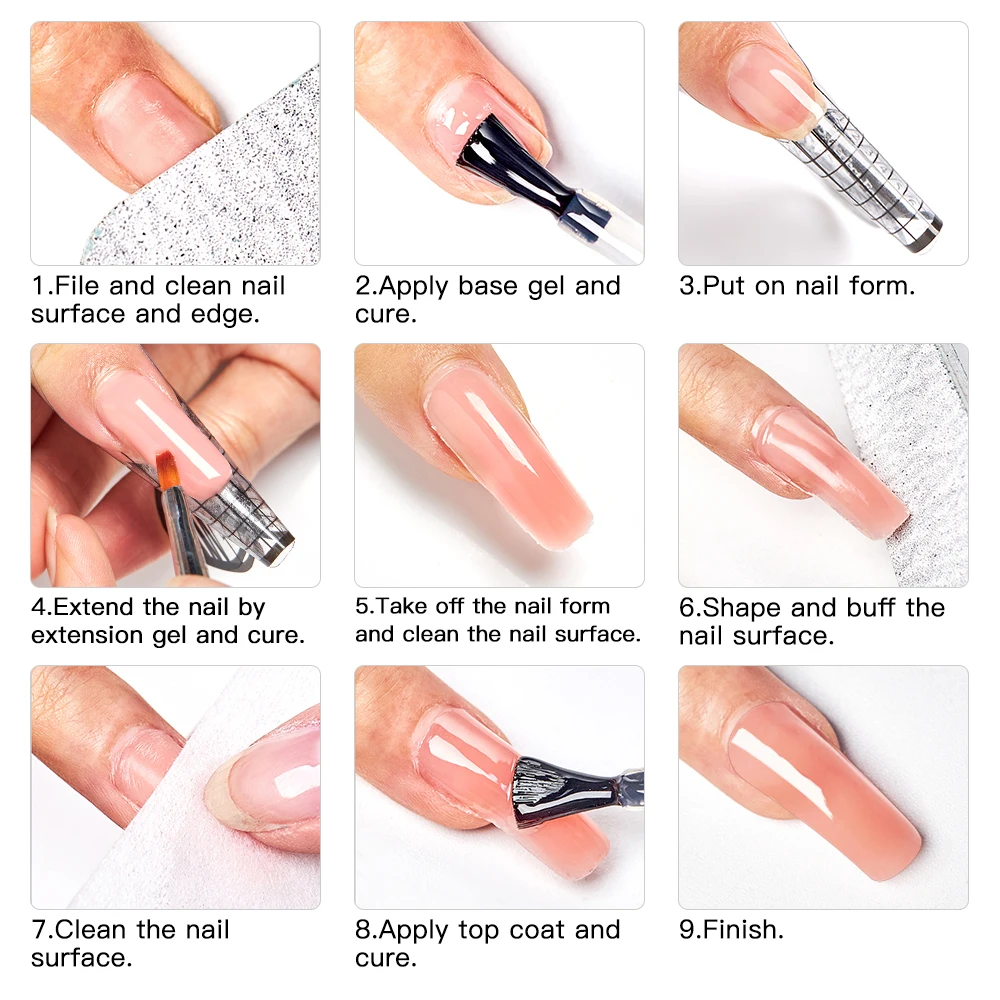 1.File and clean nail surface and edge.

2.Apply base gel and cure.

3.Put on nail form.

4.Extend the nail by extension gel and cure.

5.Take off the nail form and clean the nail surface.

6.Shape and buff the nail surface.

7.Clean the nail surface.

8.Apply top coat and cure.

9.Finish.