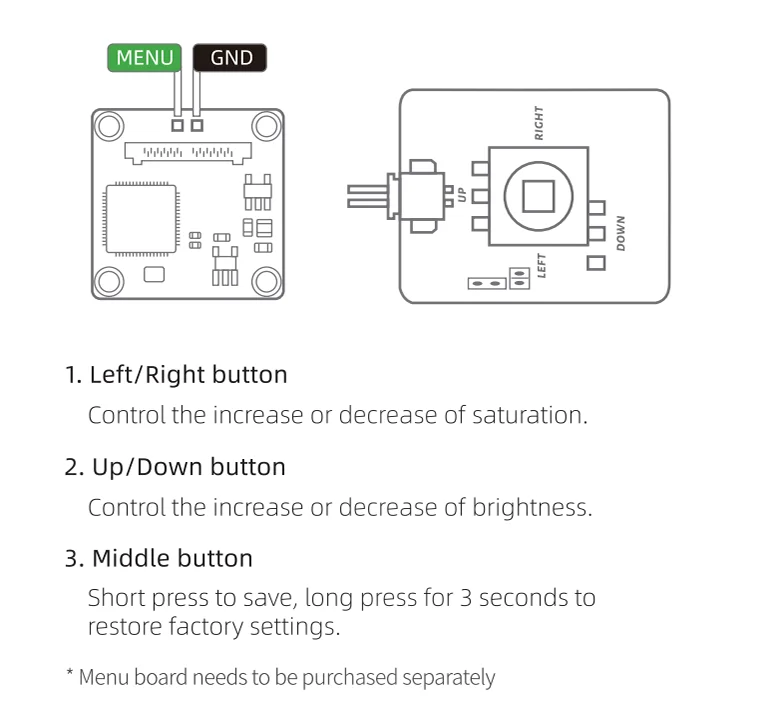 MENU GND

RIGHT
UP
DOWN
LEFT

1. Left/Right button
Control the increase or decrease of saturation.

2. Up/Down button
Control the increase or decrease of brightness.

3. Middle button
Short press to save, long press for 3 seconds to restore factory settings.

* Menu board needs to be purchased separately