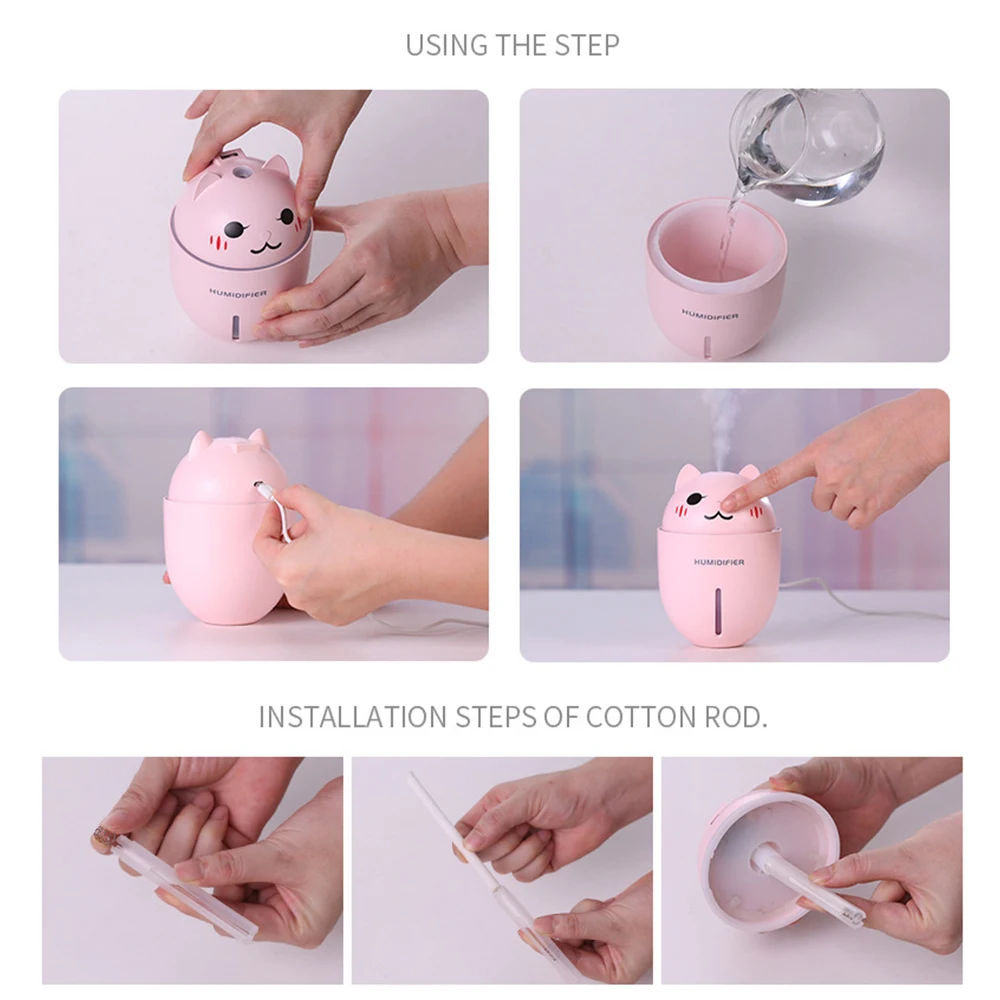 USING THE STEP

HUMIDIFIER

HUMIDIFIER

HUMIDIFIER

INSTALLATION STEPS OF COTTON ROD.