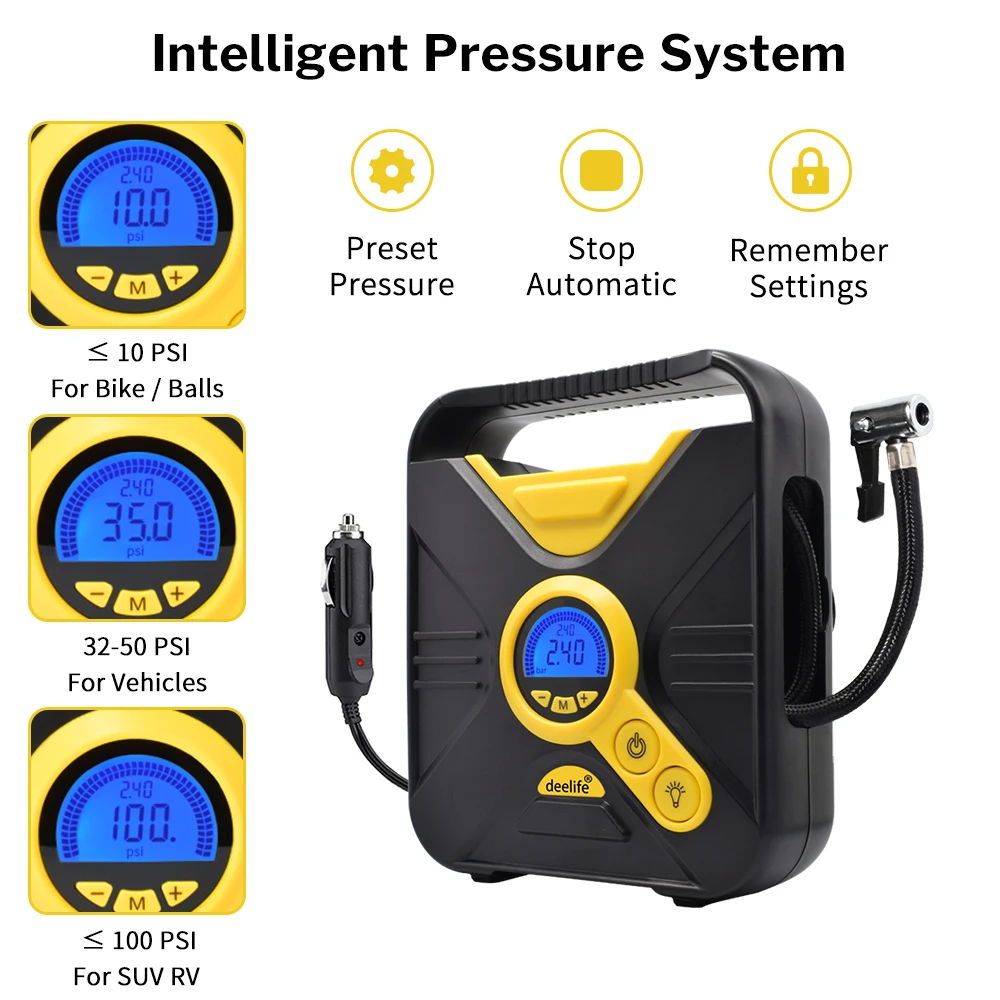 Intelligent Pressure System

2.40
10.0
psi
− M +

≤ 10 PSI
For Bike / Balls

2.40
35.0
psi
− M +

32-50 PSI
For Vehicles

2.40
100.
psi
− M +

≤ 100 PSI
For SUV RV

Preset Pressure

Stop Automatic

Remember Settings

2.40
bar
− M +
deelife®