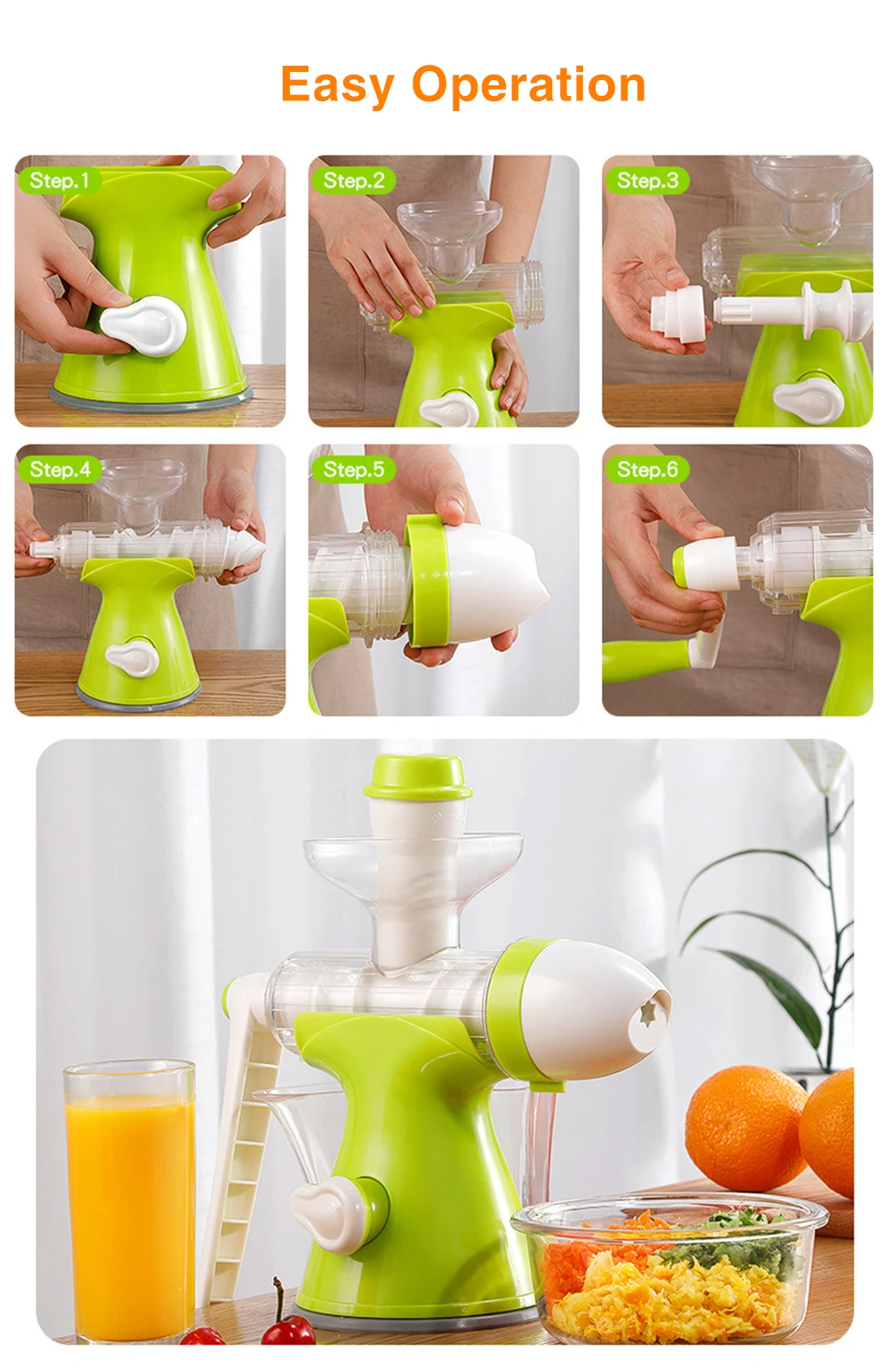 Easy Operation

Step.1

Step.2

Step.3

Step.4

Step.5

Step.6