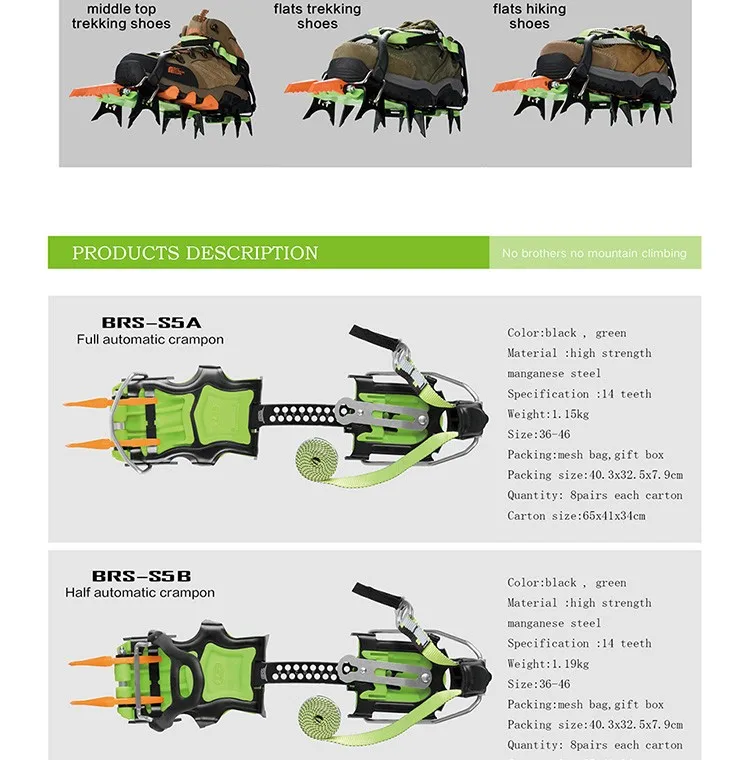 middle top trekking shoes

flats trekking shoes

flats hiking shoes

PRODUCTS DESCRIPTION

No brothers no mountain climbing

BRS-S5A
Full automatic crampon

Color:black , green
Material :high strength manganese steel
Specification :14 teeth
Weight:1.15kg
Size:36-46
Packing:mesh bag,gift box
Packing size:40.3x32.5x7.9cm
Quantity: 8pairs each carton
Carton size:65x41x34cm

BRS-S5B
Half automatic crampon

Color:black , green
Material :high strength manganese steel
Specification :14 teeth
Weight:1.19kg
Size:36-46
Packing:mesh bag,gift box
Packing size:40.3x32.5x7.9cm
Quantity: 8pairs each carton