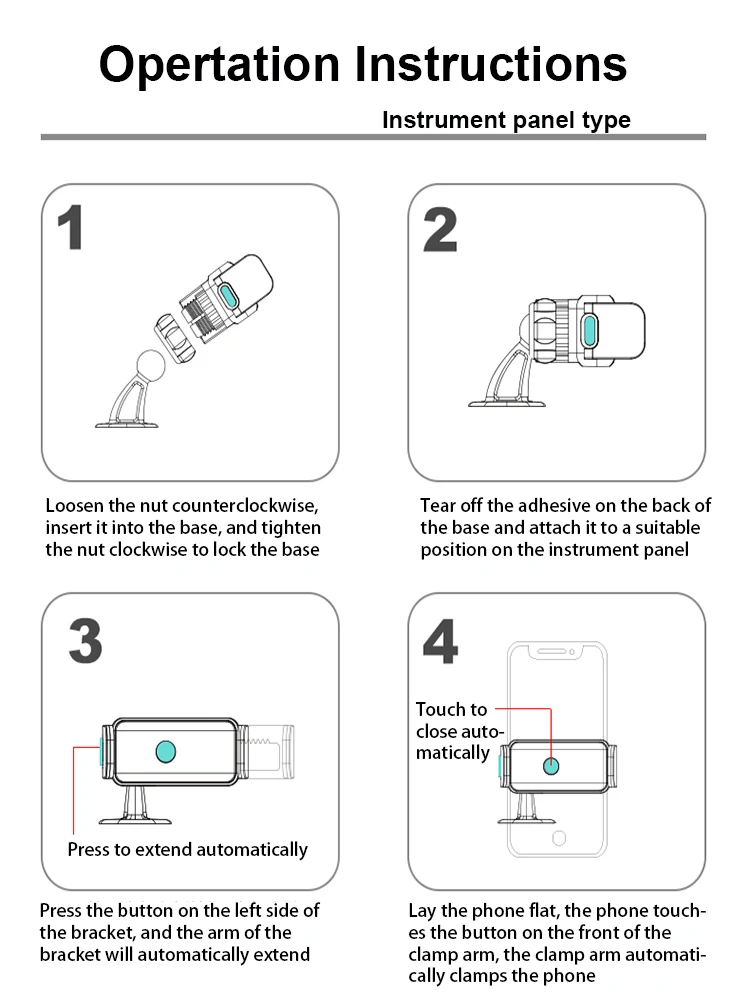 Opertation Instructions

Instrument panel type

1

Loosen the nut counterclockwise, insert it into the base, and tighten the nut clockwise to lock the base

2

Tear off the adhesive on the back of the base and attach it to a suitable position on the instrument panel

3

Press to extend automatically

Press the button on the left side of the bracket, and the arm of the bracket will automatically extend

4

Touch to close automatically

Lay the phone flat, the phone touches the button on the front of the clamp arm, the clamp arm automatically clamps the phone