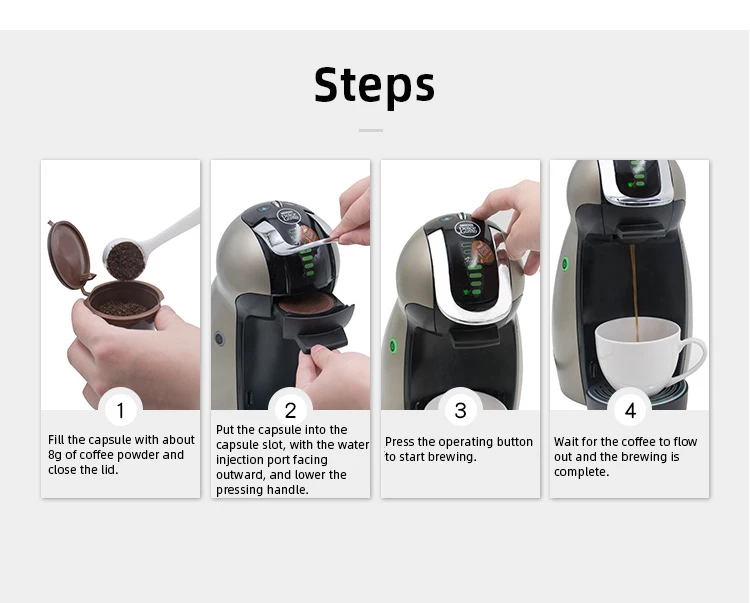 Steps

1
Fill the capsule with about 8g of coffee powder and close the lid.

2
Put the capsule into the capsule slot, with the water injection port facing outward, and lower the pressing handle.

3
Press the operating button to start brewing.

4
Wait for the coffee to flow out and the brewing is complete.