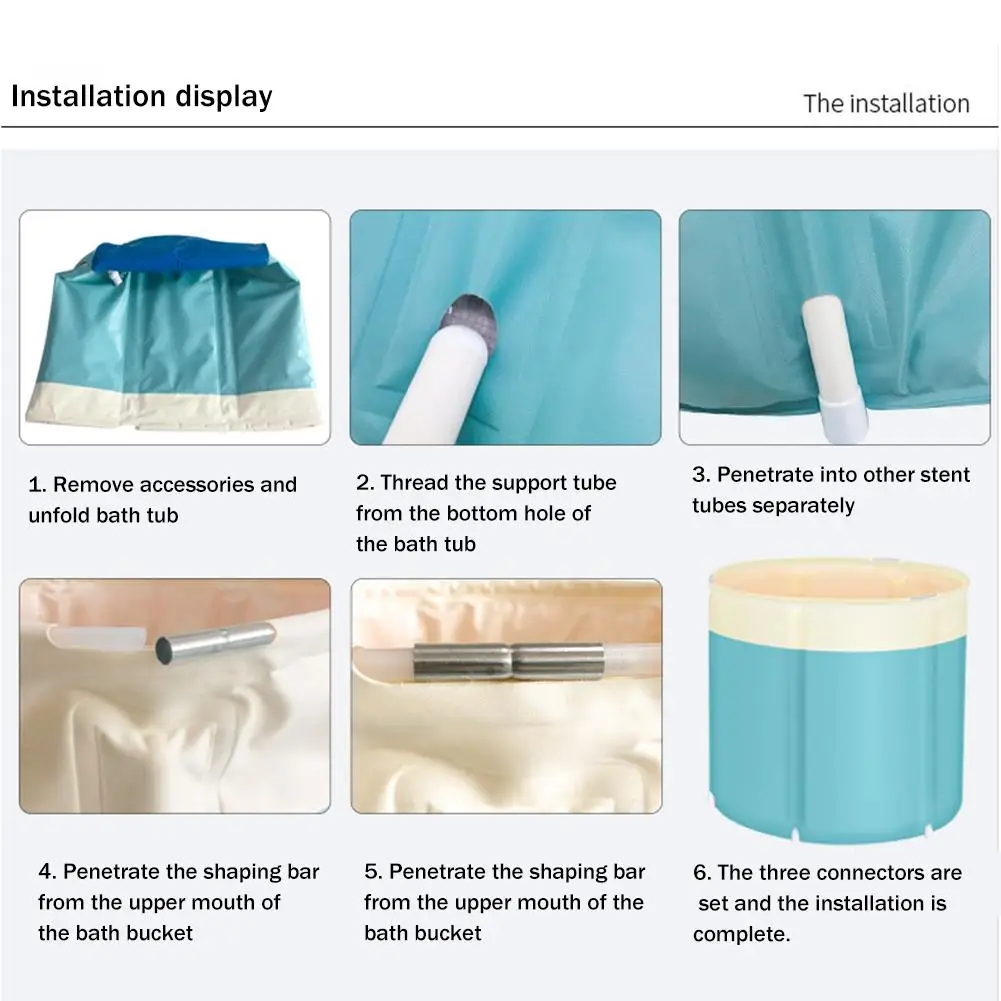 Installation display

The installation

1. Remove accessories and unfold bath tub

2. Thread the support tube from the bottom hole of the bath tub

3. Penetrate into other stent tubes separately

4. Penetrate the shaping bar from the upper mouth of the bath bucket

5. Penetrate the shaping bar from the upper mouth of the bath bucket

6. The three connectors are set and the installation is complete.