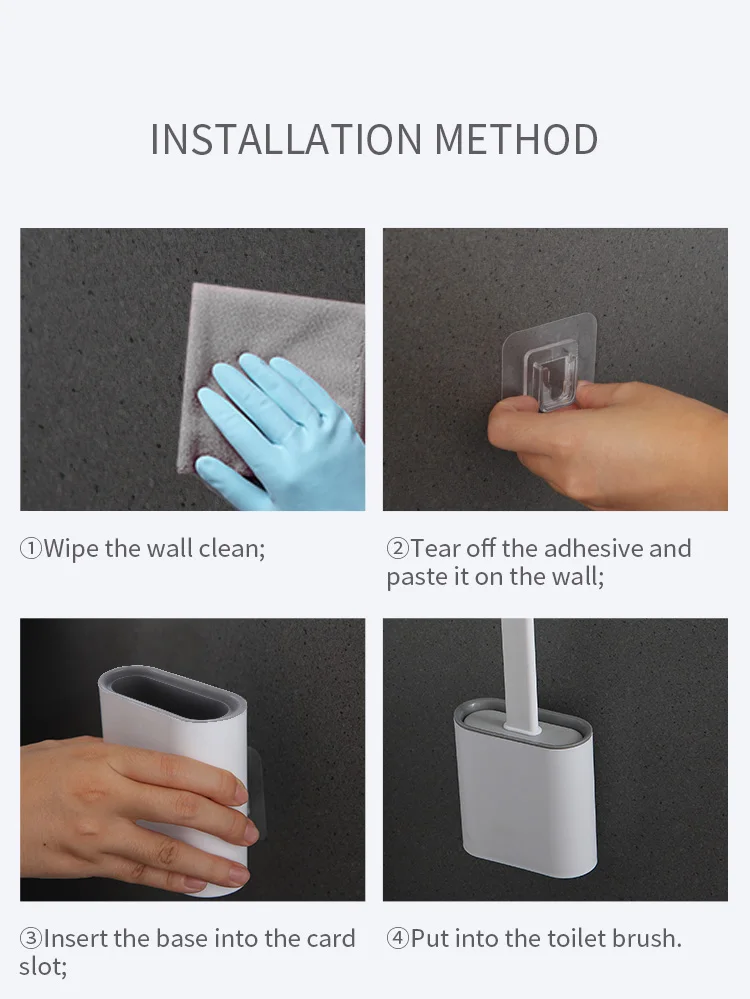 INSTALLATION METHOD

①Wipe the wall clean;

②Tear off the adhesive and paste it on the wall;

③Insert the base into the card slot;

④Put into the toilet brush.