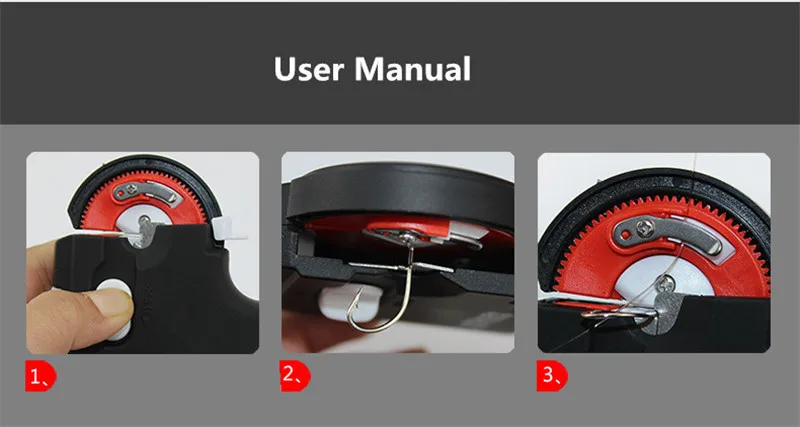 User Manual

1、

2、

3、