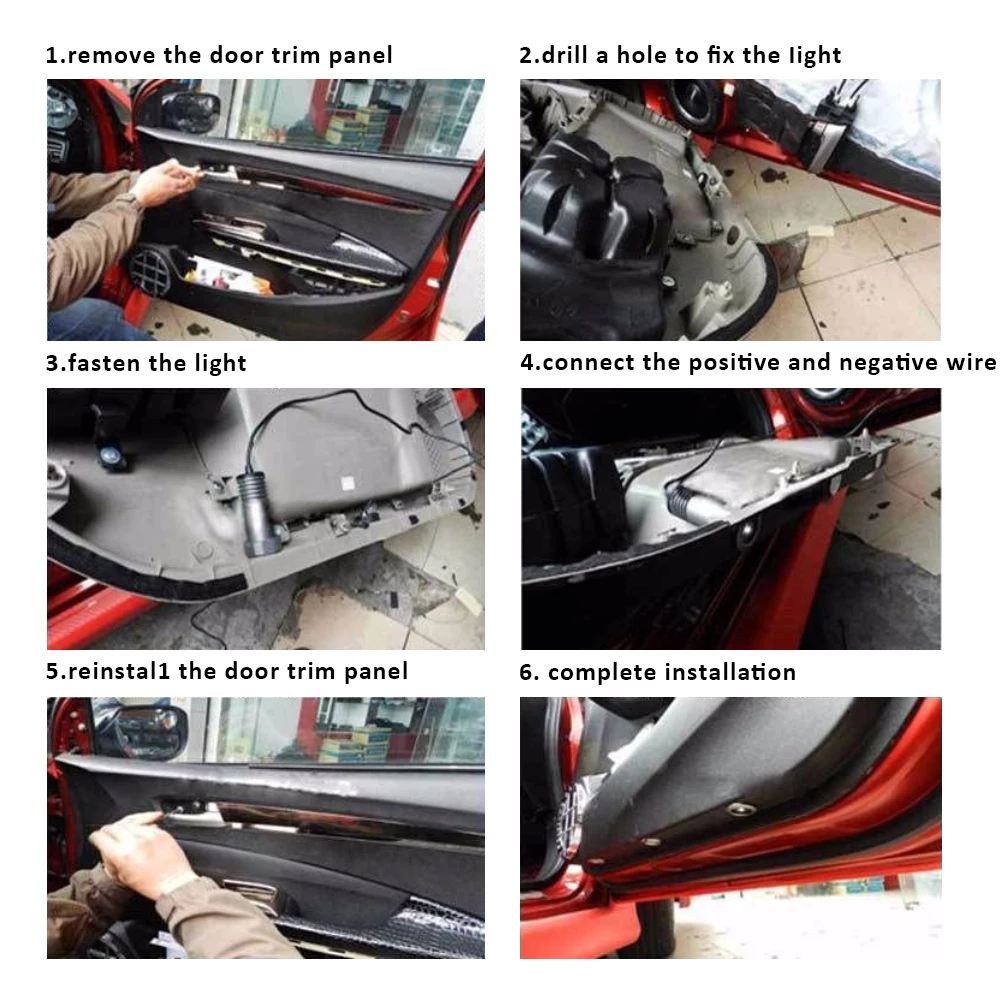 1.remove the door trim panel

2.drill a hole to fix the light

3.fasten the light

4.connect the positive and negative wire

5.reinstal1 the door trim panel

6. complete installation