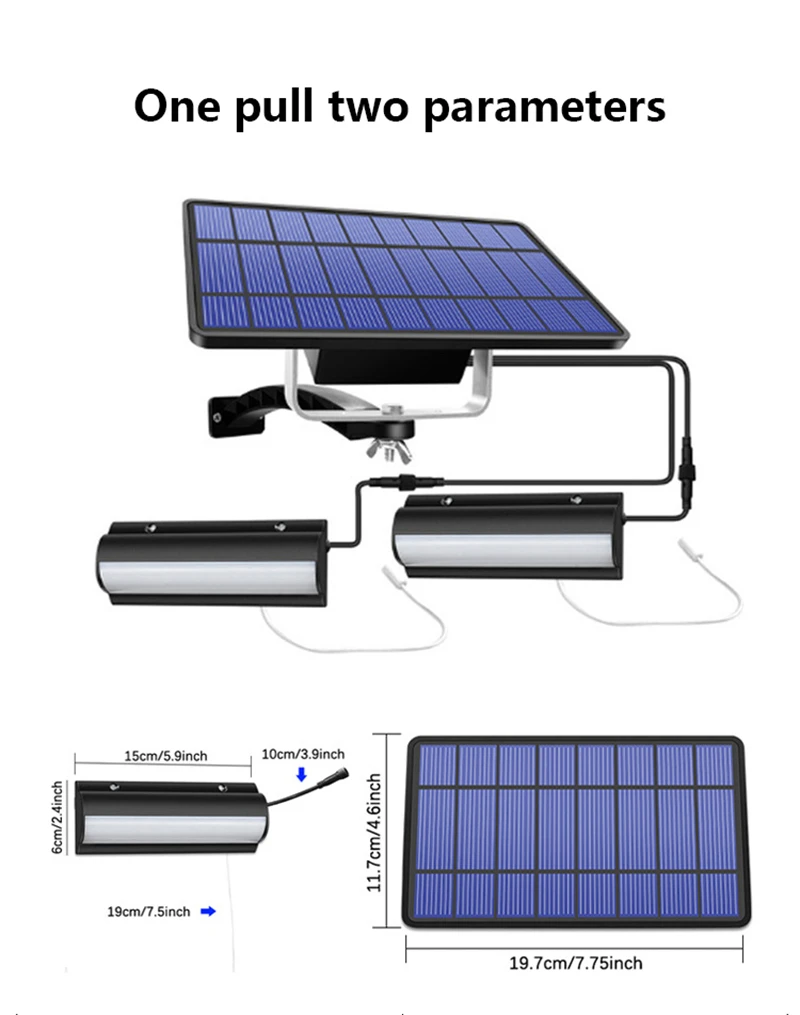 One pull two parameters

15cm/5.9inch

10cm/3.9inch

6cm/2.4inch

19cm/7.5inch

11.7cm/4.6inch

19.7cm/7.75inch